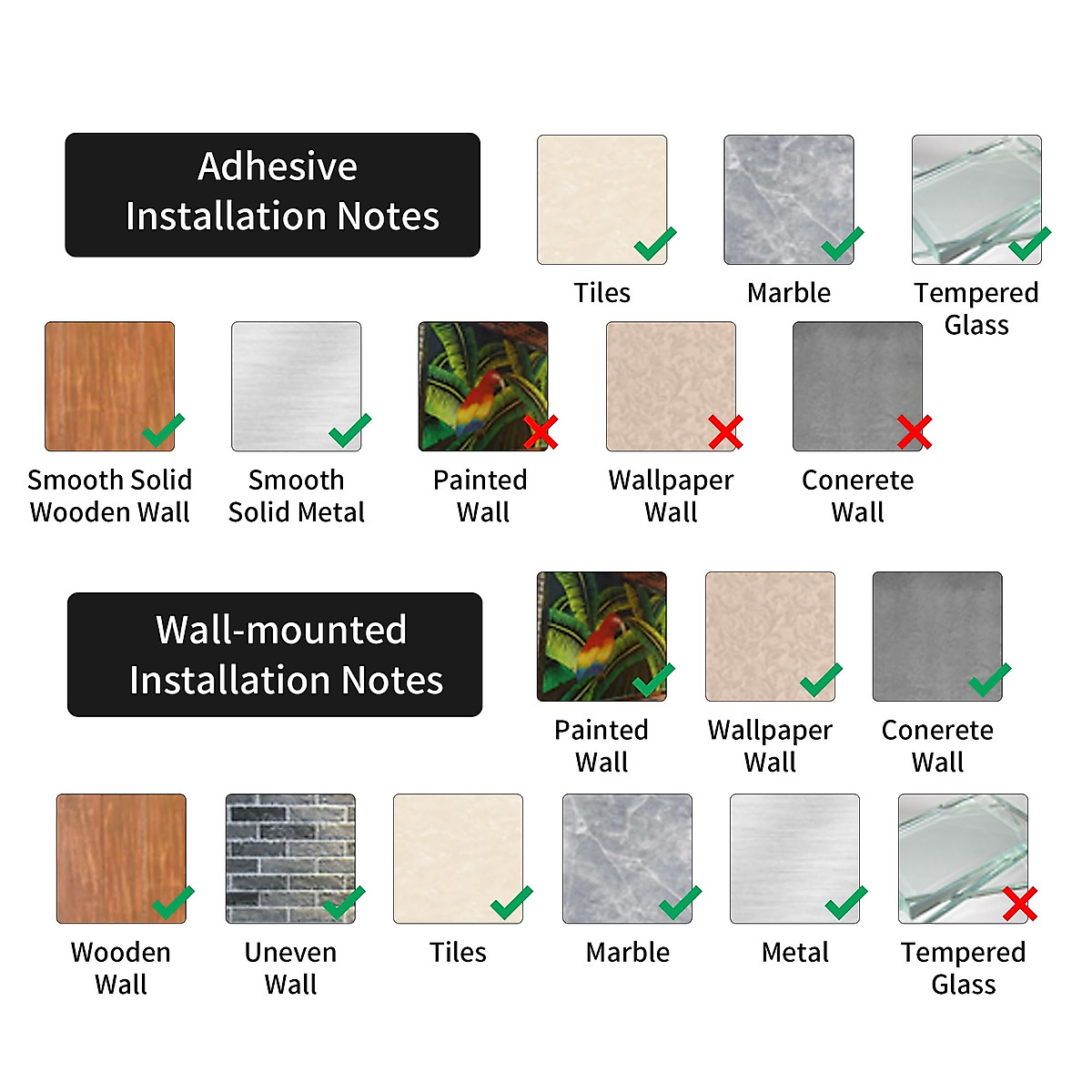 Adhesive Installation Notes

Tiles

Marble

Tempered Glass

Smooth Solid Wooden Wall

Smooth Solid Metal

Painted Wall

Wallpaper Wall

Conerete Wall

Wall-mounted Installation Notes

Painted Wall

Wallpaper Wall

Conerete Wall

Wooden Wall

Uneven Wall

Tiles

Marble

Metal

Tempered Glass