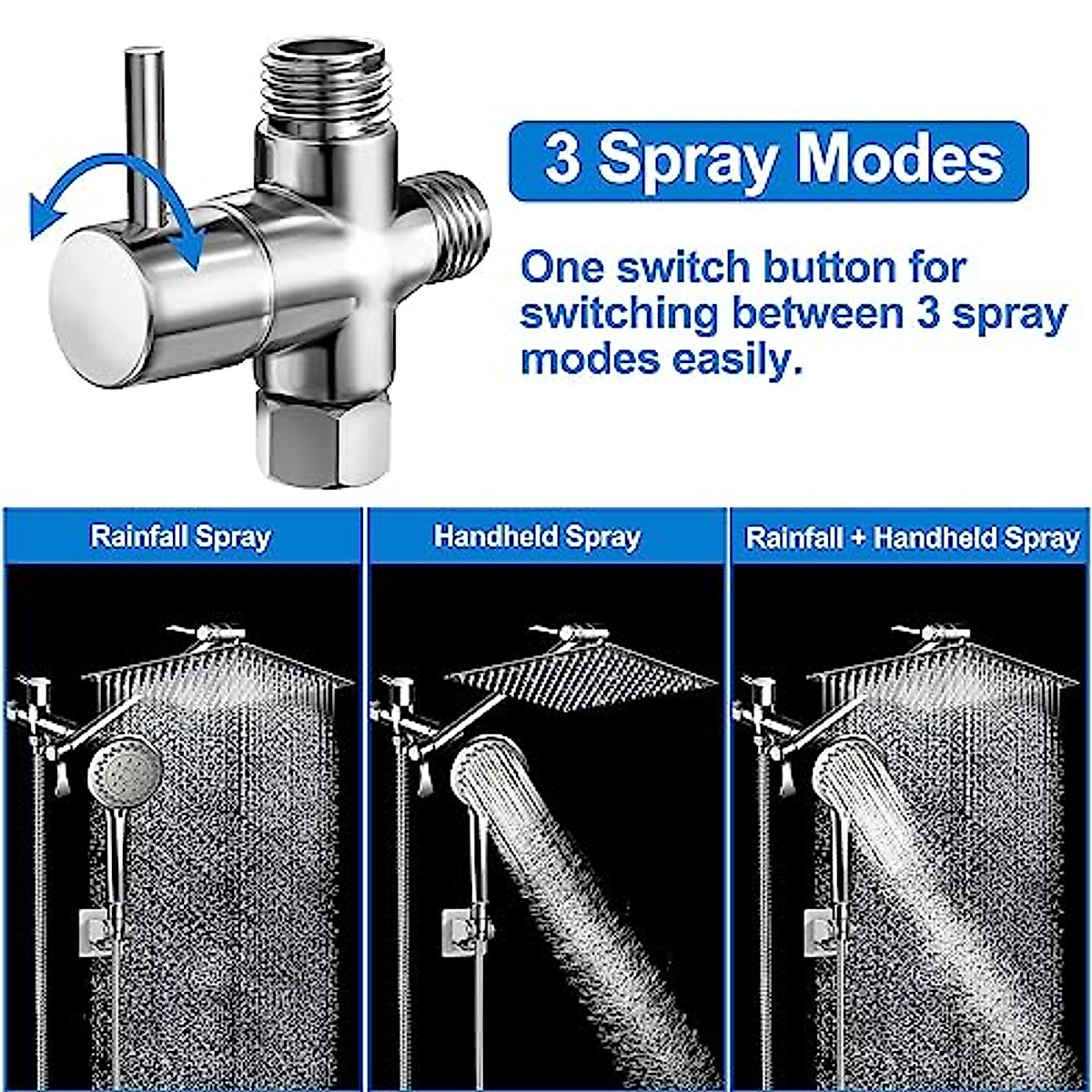 3 Spray Modes

One switch button for switching between 3 spray modes easily.

Rainfall Spray

Handheld Spray

Rainfall + Handheld Spray