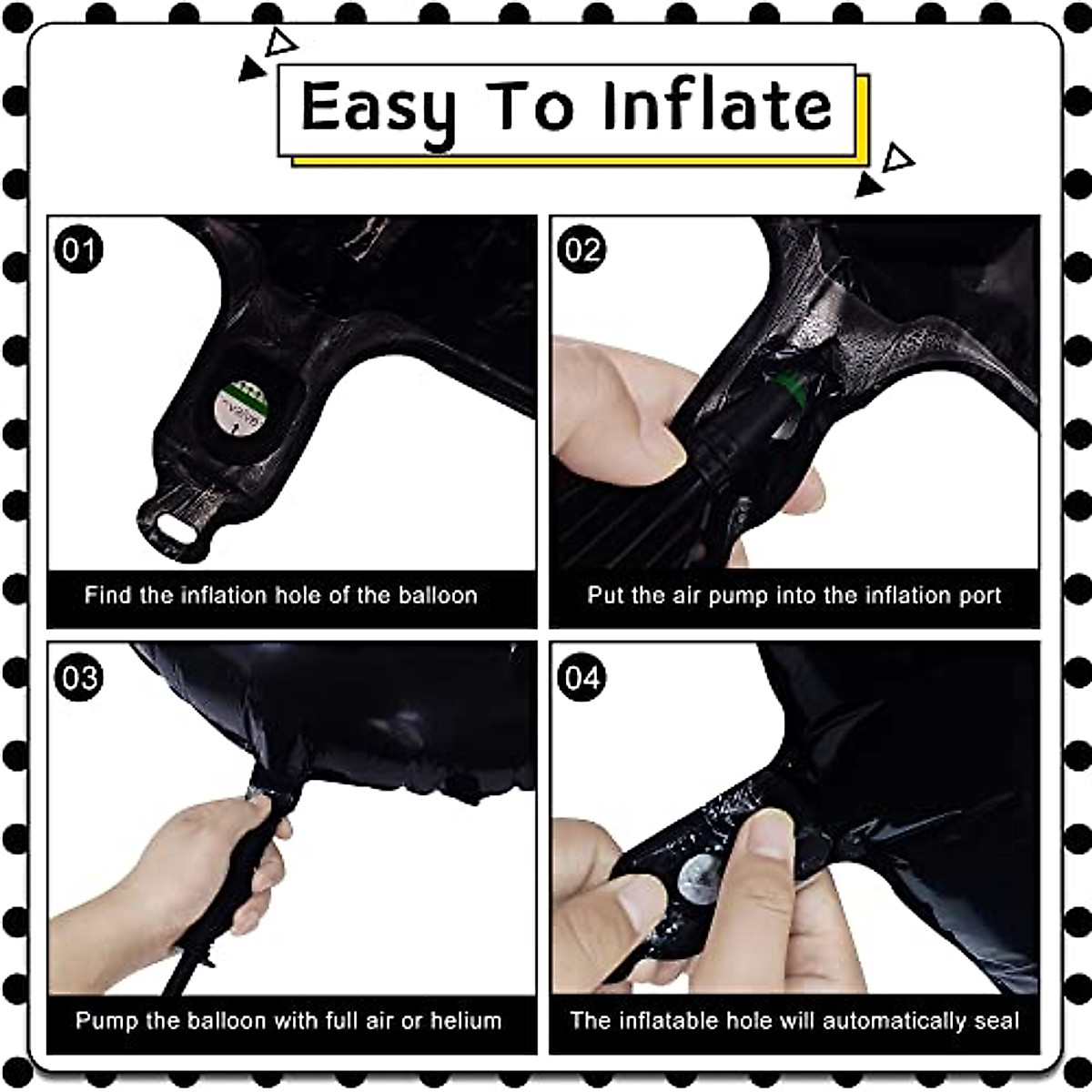 Easy To Inflate

01
Find the inflation hole of the balloon

02
Put the air pump into the inflation port

03
Pump the balloon with full air or helium

04
The inflatable hole will automatically seal