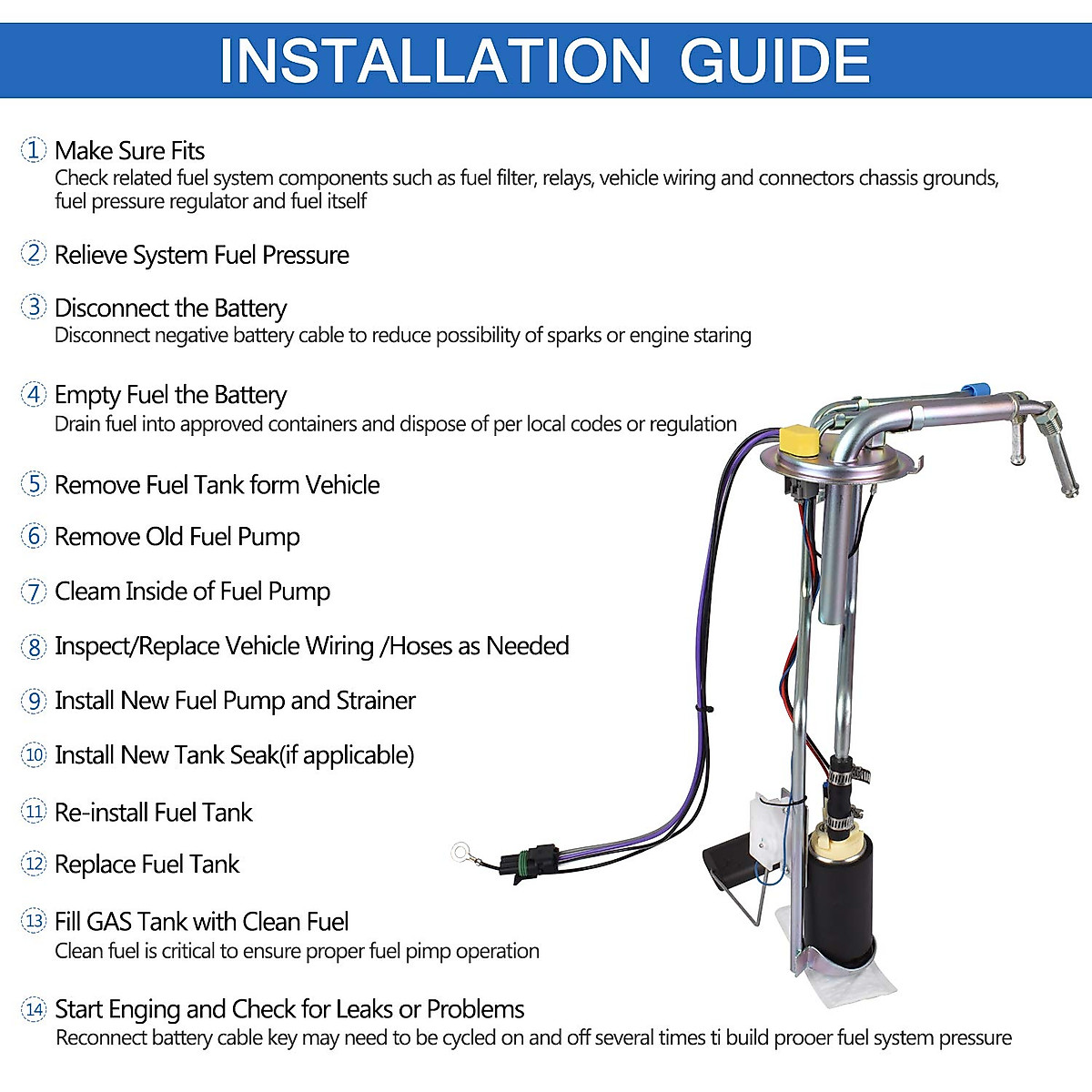 INSTALLATION GUIDE

① Make Sure Fits
Check related fuel system components such as fuel filter, relays, vehicle wiring and connectors chassis grounds, fuel pressure regulator and fuel itself

② Relieve System Fuel Pressure

③ Disconnect the Battery
Disconnect negative battery cable to reduce possibility of sparks or engine staring

④ Empty Fuel the Battery
Drain fuel into approved containers and dispose of per local codes or regulation

⑤ Remove Fuel Tank form Vehicle

⑥ Remove Old Fuel Pump

⑦ Cleam Inside of Fuel Pump

⑧ Inspect/Replace Vehicle Wiring /Hoses as Needed

⑨ Install New Fuel Pump and Strainer

⑩ Install New Tank Seak(if applicable)

⑪ Re-install Fuel Tank

⑫ Replace Fuel Tank

⑬ Fill GAS Tank with Clean Fuel
Clean fuel is critical to ensure proper fuel pimp operation

⑭ Start Enging and Check for Leaks or Problems
Reconnect battery cable key may need to be cycled on and off several times ti build prooer fuel system pressure