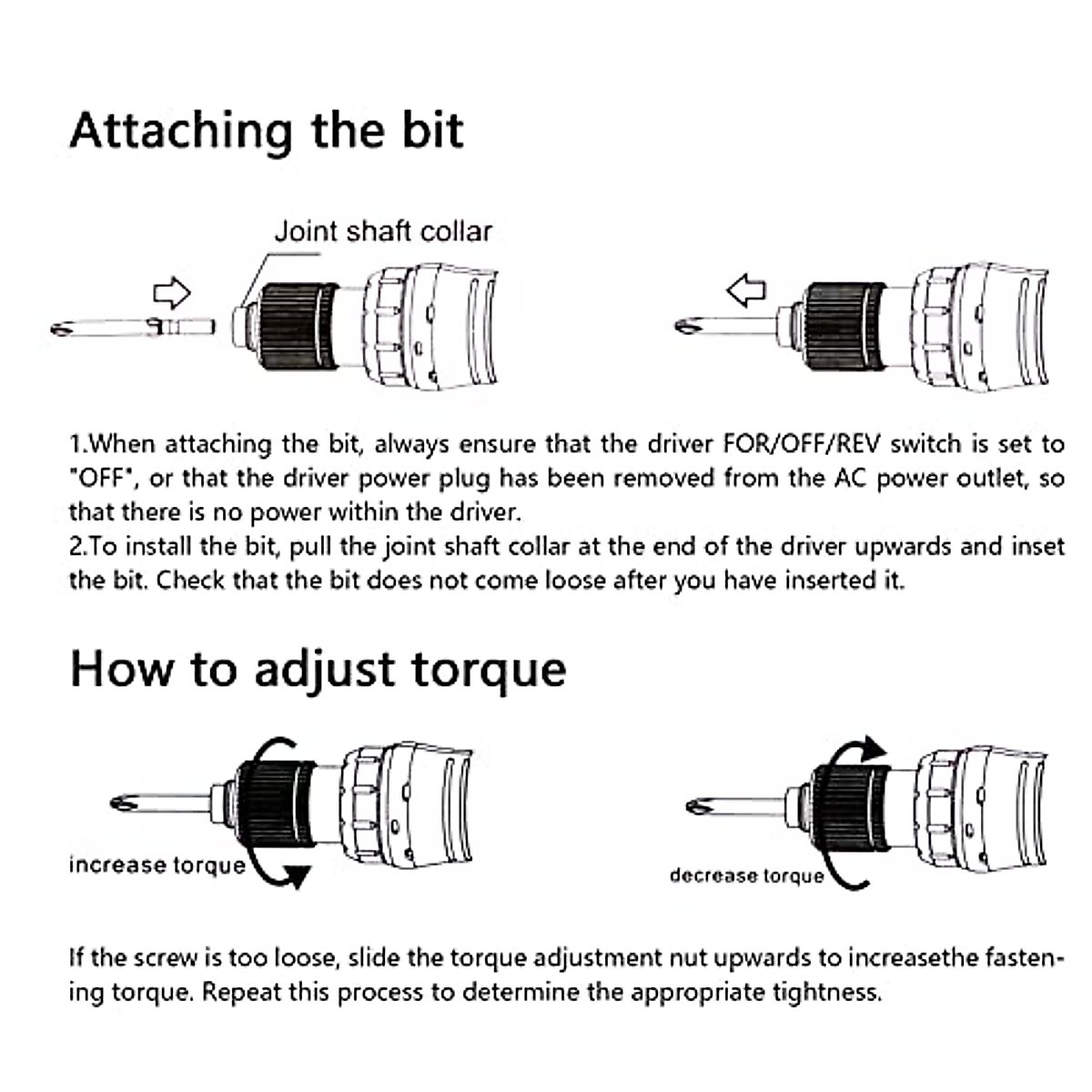 Attaching the bit

Joint shaft collar

1.When attaching the bit, always ensure that the driver FOR/OFF/REV switch is set to "OFF", or that the driver power plug has been removed from the AC power outlet, so that there is no power within the driver.
2.To install the bit, pull the joint shaft collar at the end of the driver upwards and inset the bit. Check that the bit does not come loose after you have inserted it.

How to adjust torque

increase torque

decrease torque

If the screw is too loose, slide the torque adjustment nut upwards to increasethe fastening torque. Repeat this process to determine the appropriate tightness.