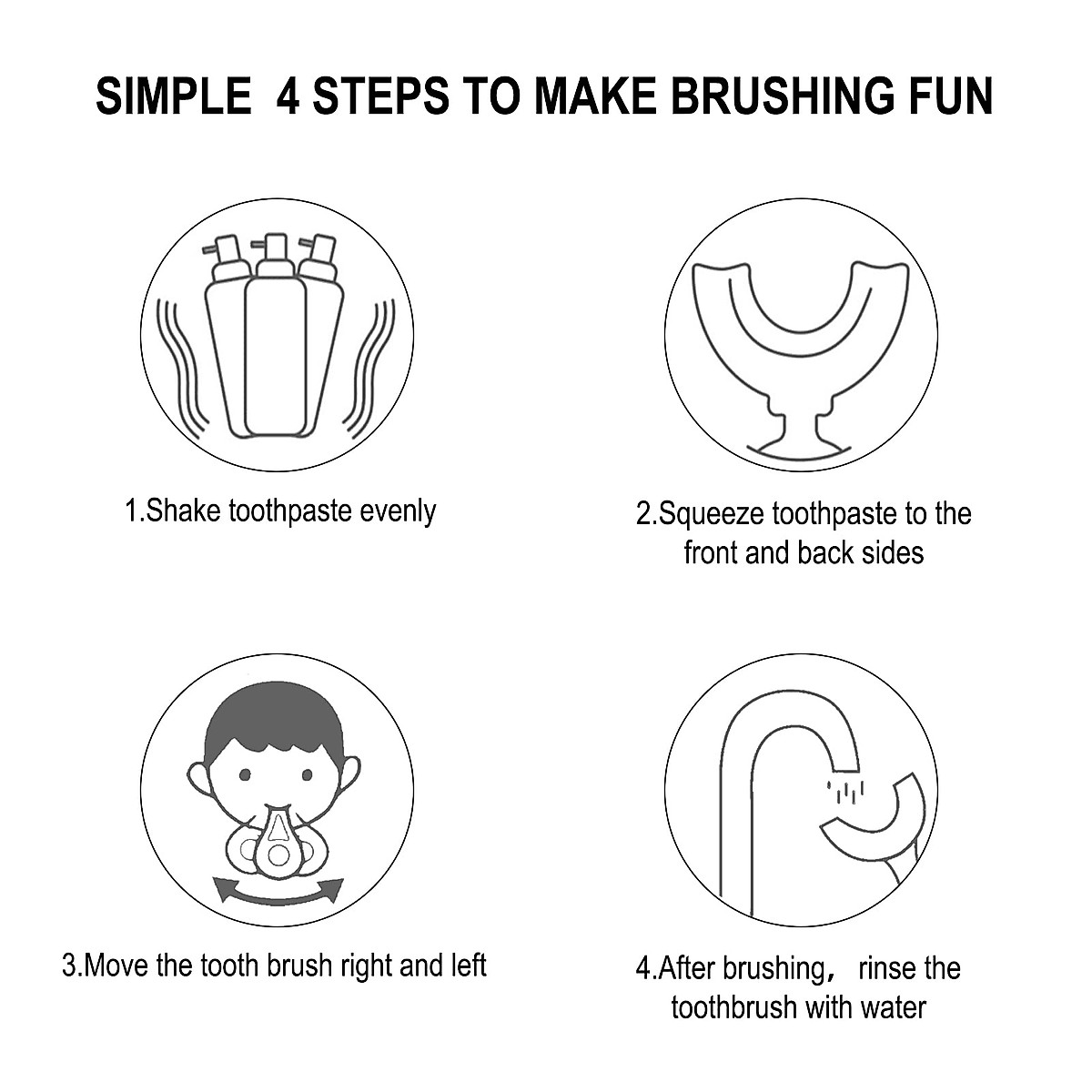 SIMPLE 4 STEPS TO MAKE BRUSHING FUN

1.Shake toothpaste evenly

2.Squeeze toothpaste to the front and back sides

3.Move the tooth brush right and left

4.After brushing， rinse the toothbrush with water