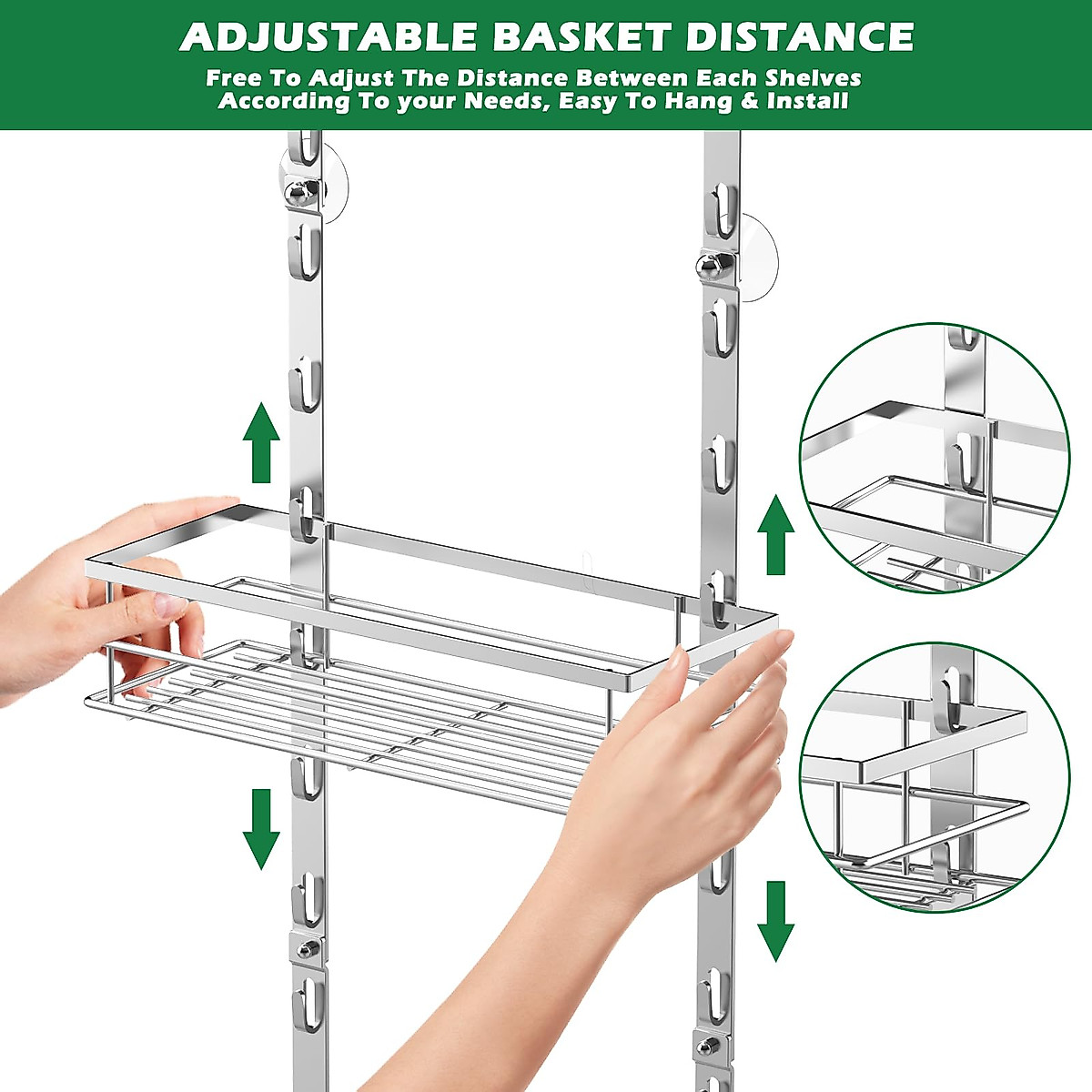 ADJUSTABLE BASKET DISTANCE

Free To Adjust The Distance Between Each Shelves According To your Needs, Easy To Hang & Install