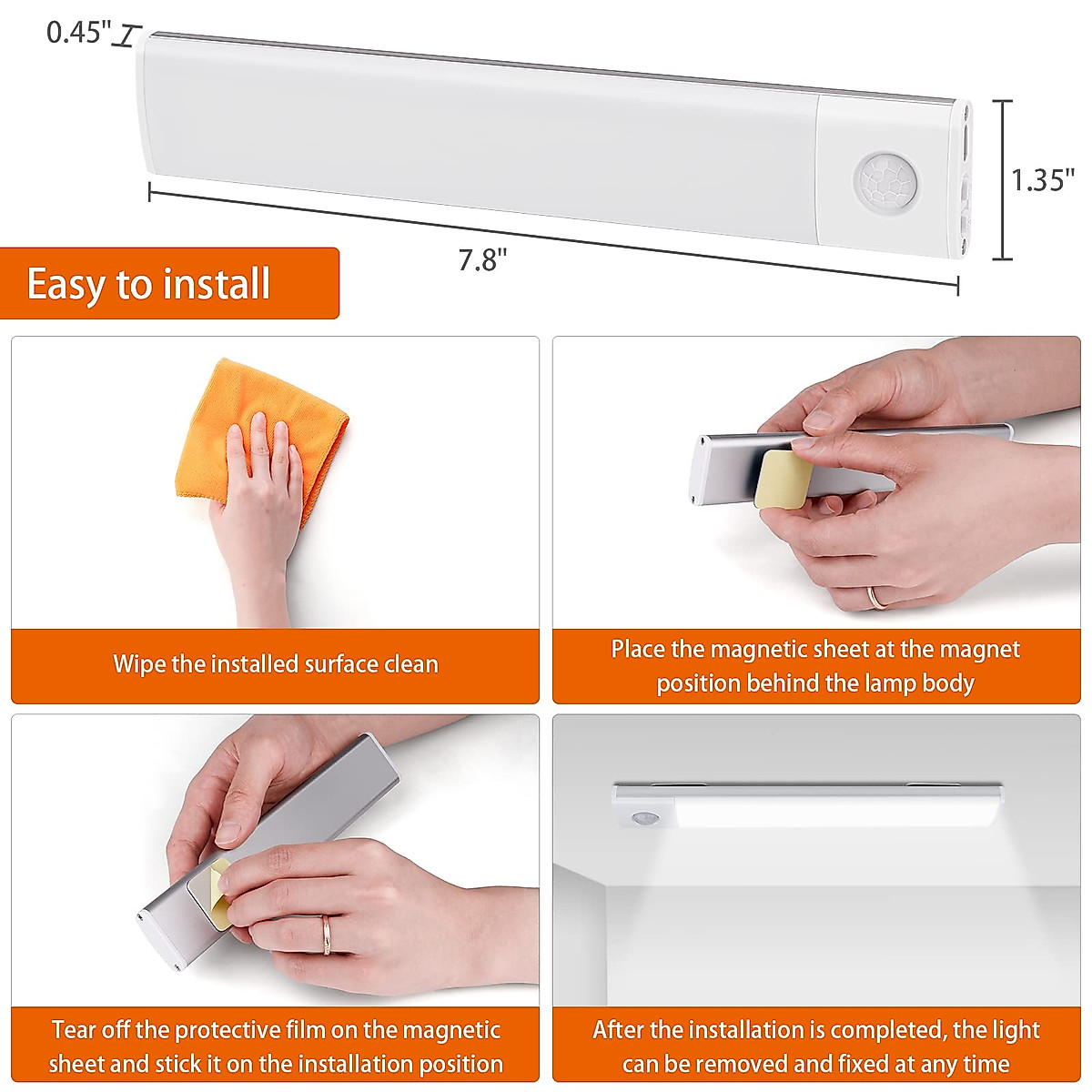 0.45"

1.35"

7.8"

Easy to install

Wipe the installed surface clean

Place the magnetic sheet at the magnet position behind the lamp body

Tear off the protective film on the magnetic sheet and stick it on the installation position

After the installation is completed, the light can be removed and fixed at any time