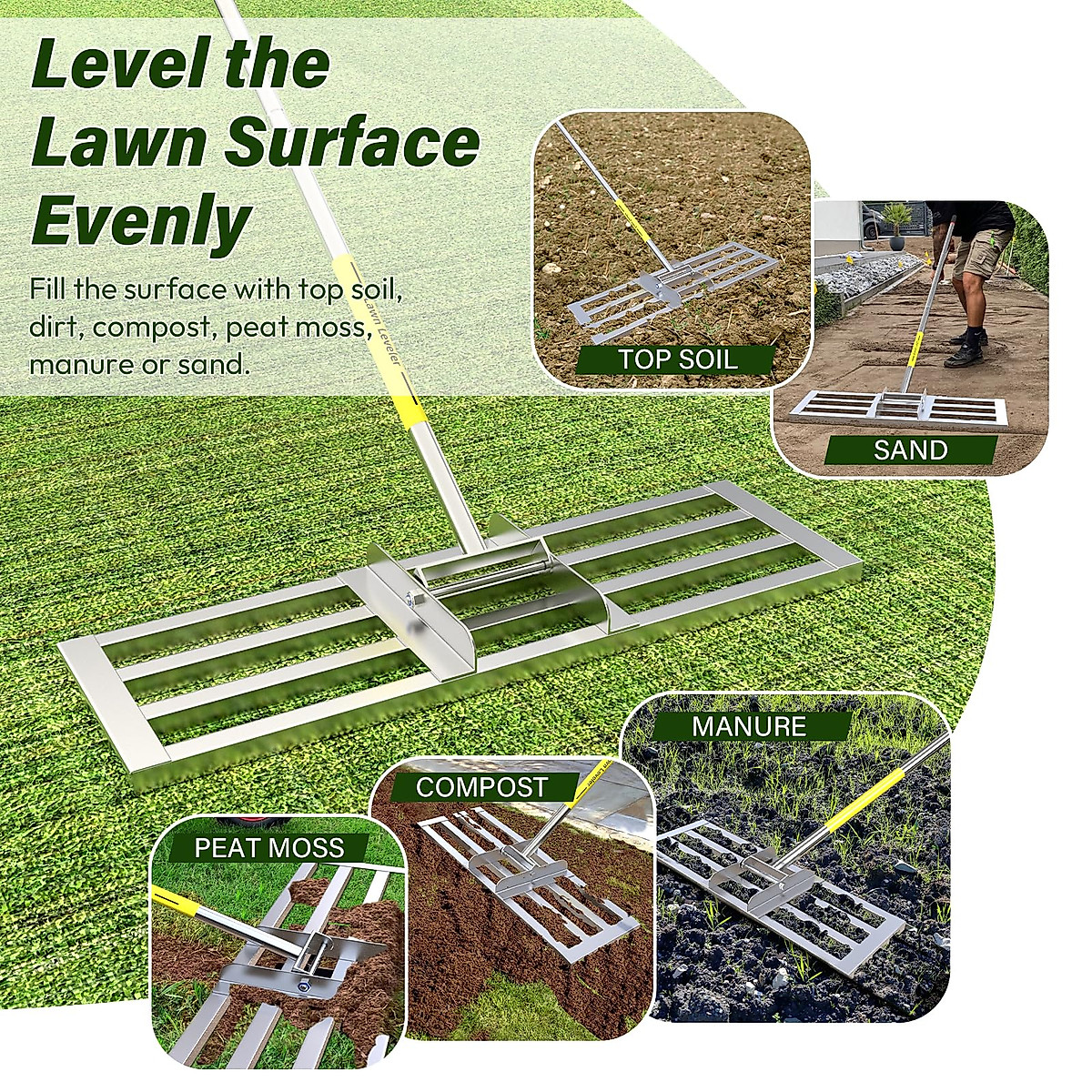 Level the Lawn Surface Evenly

Fill the surface with top soil, dirt, compost, peat moss, manure or sand.

Lawn Leveler

TOP SOIL

SAND

MANURE

COMPOST

PEAT MOSS