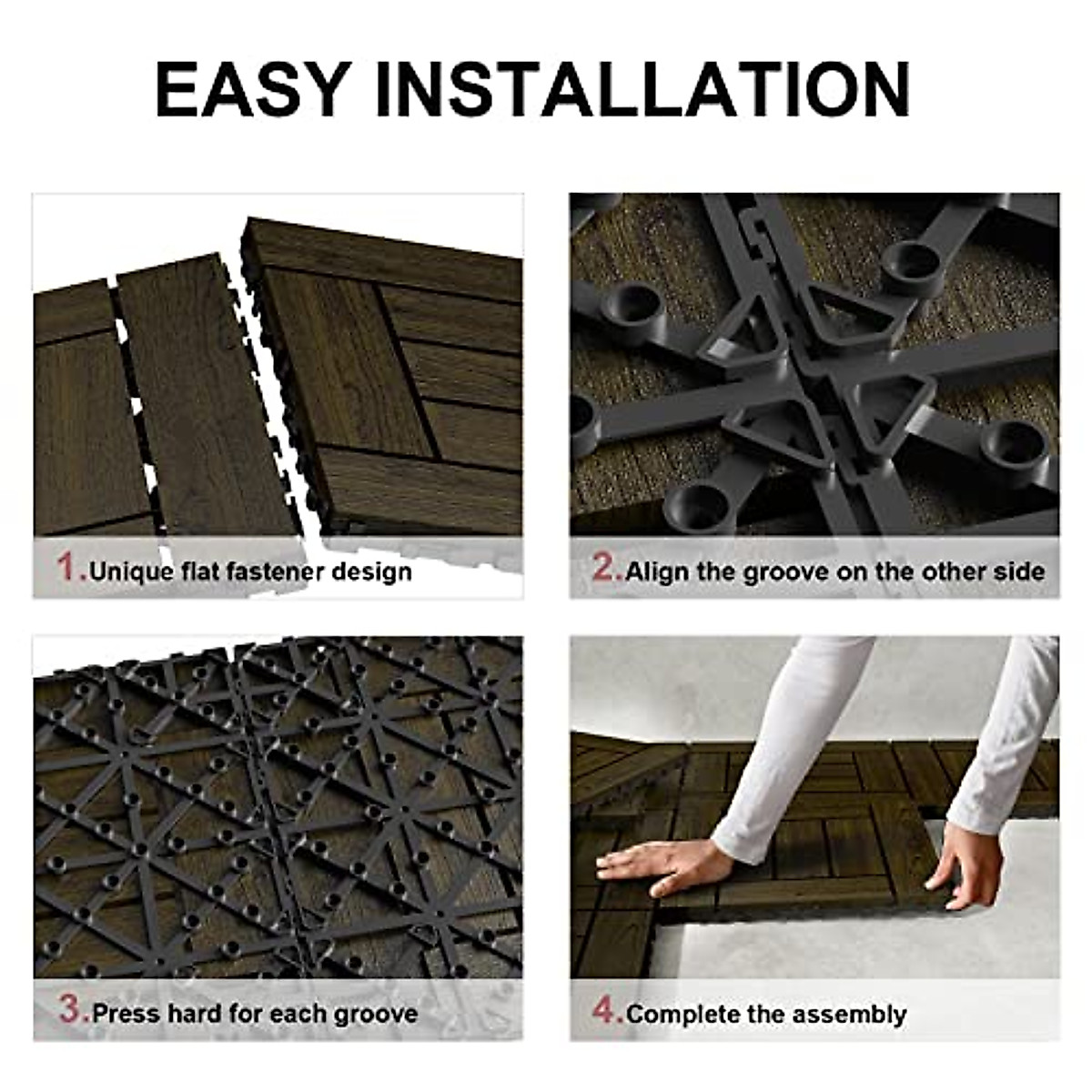 EASY INSTALLATION

1.Unique flat fastener design

2.Align the groove on the other side

3.Press hard for each groove

4.Complete the assembly