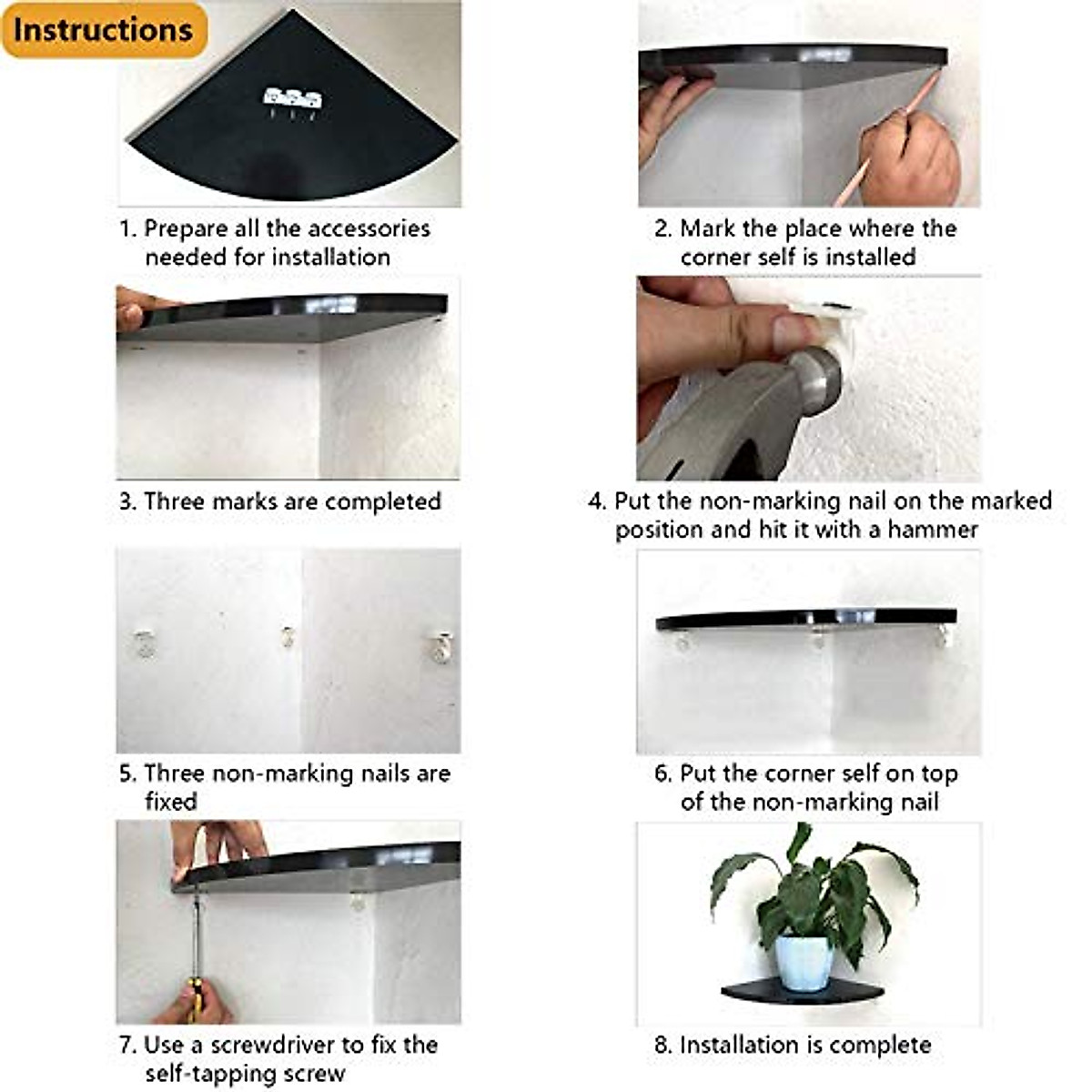 Instructions

1. Prepare all the accessories needed for installation

2. Mark the place where the corner self is installed

3. Three marks are completed

4. Put the non-marking nail on the marked position and hit it with a hammer

5. Three non-marking nails are fixed

6. Put the corner self on top of the non-marking nail

7. Use a screwdriver to fix the self-tapping screw

8. Installation is complete