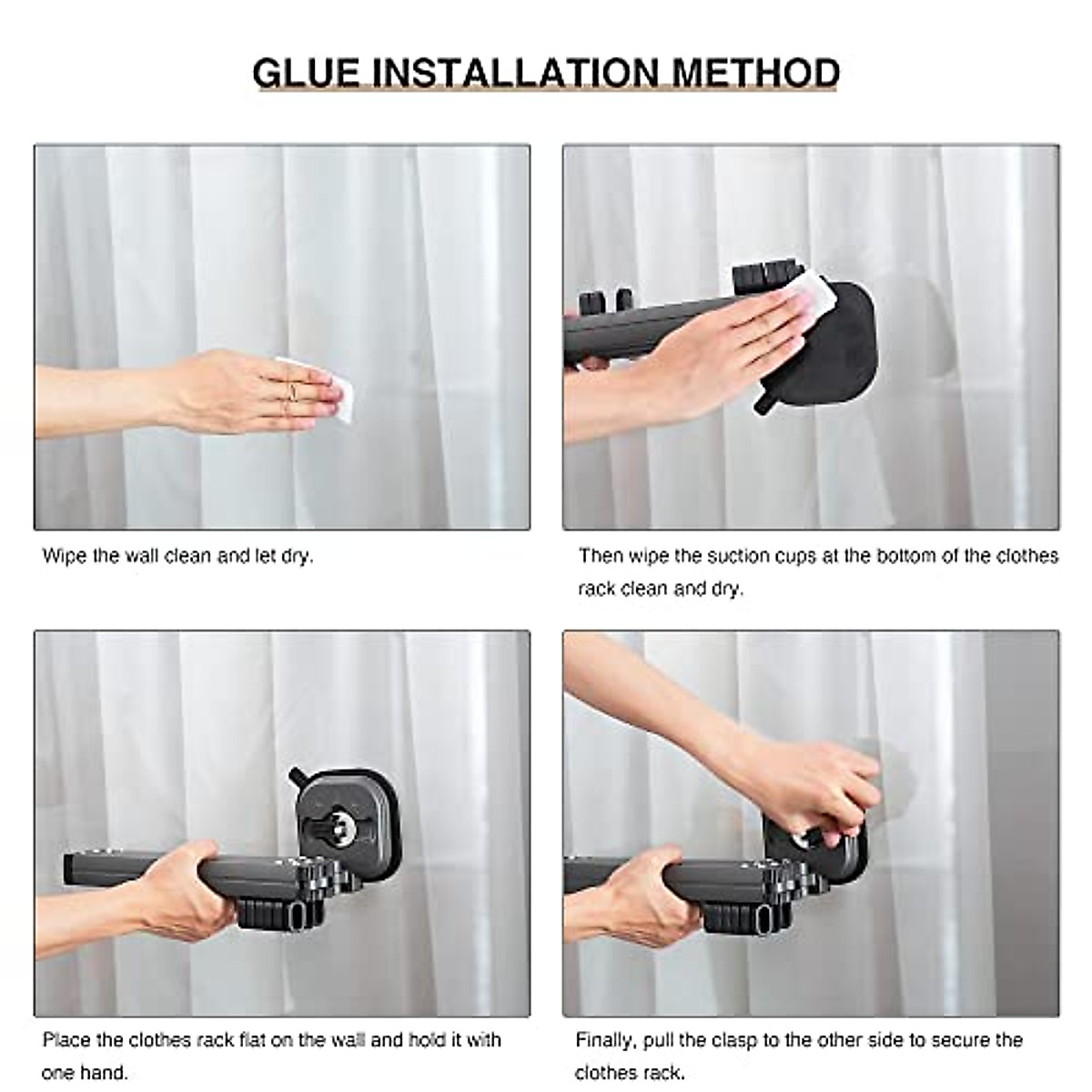 GLUE INSTALLATION METHOD

Wipe the wall clean and let dry.

Then wipe the suction cups at the bottom of the clothes rack clean and dry.

Place the clothes rack flat on the wall and hold it with one hand.

Finally, pull the clasp to the other side to secure the clothes rack.