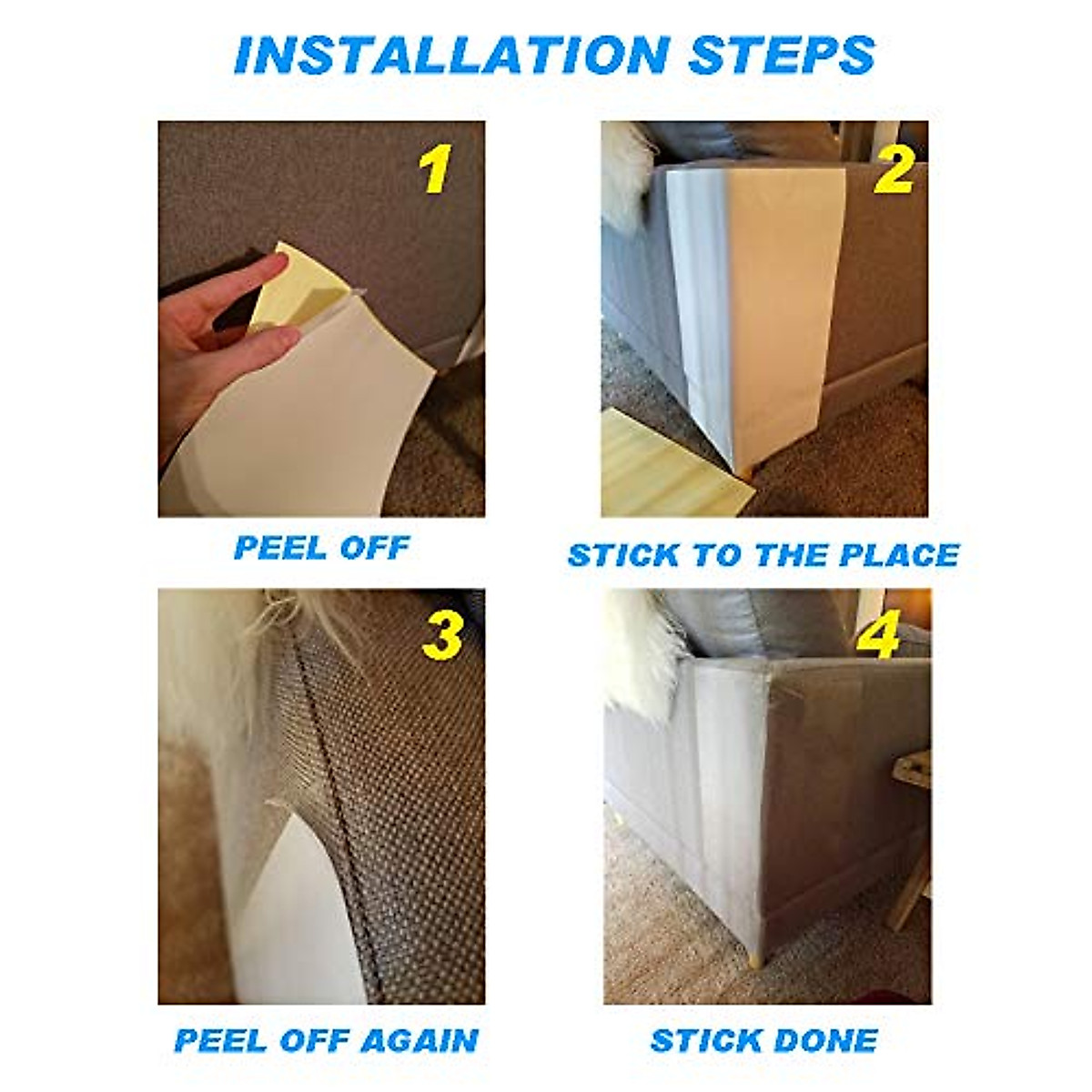 INSTALLATION STEPS

1

PEEL OFF

2

STICK TO THE PLACE

3

PEEL OFF AGAIN

4

STICK DONE