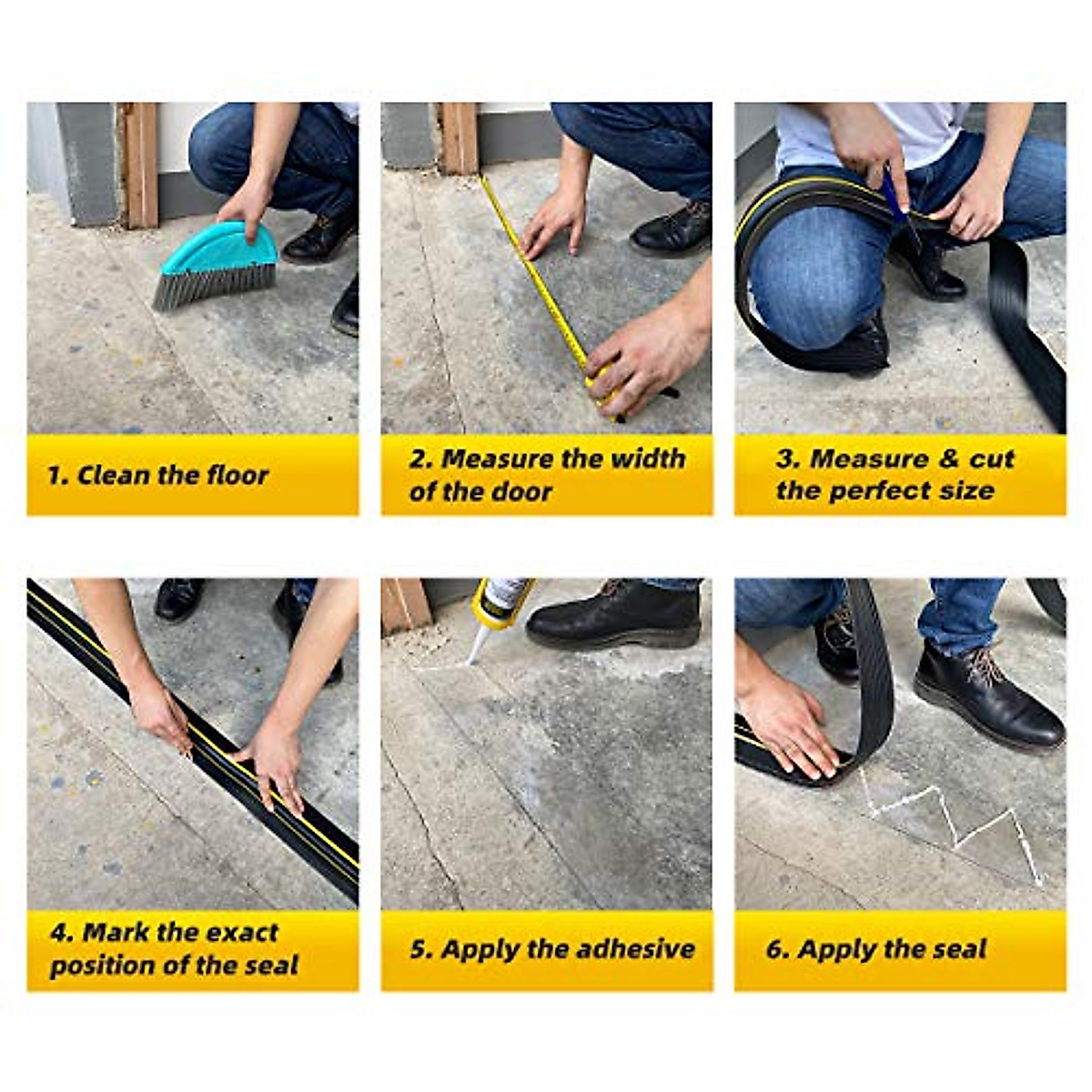 1. Clean the floor

2. Measure the width of the door

3. Measure & cut the perfect size

4. Mark the exact position of the seal

5. Apply the adhesive

6. Apply the seal