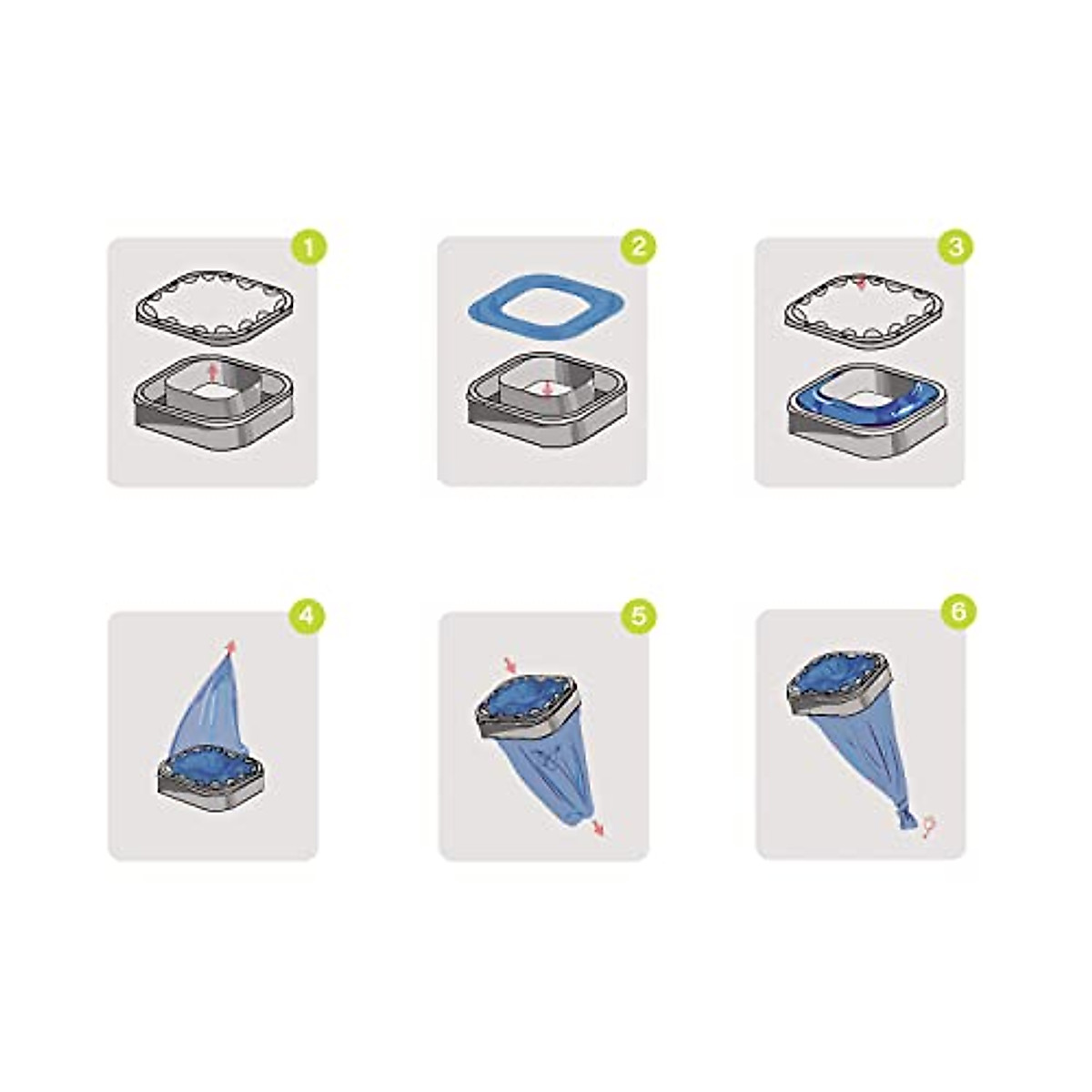 1

2

3

4

5

6