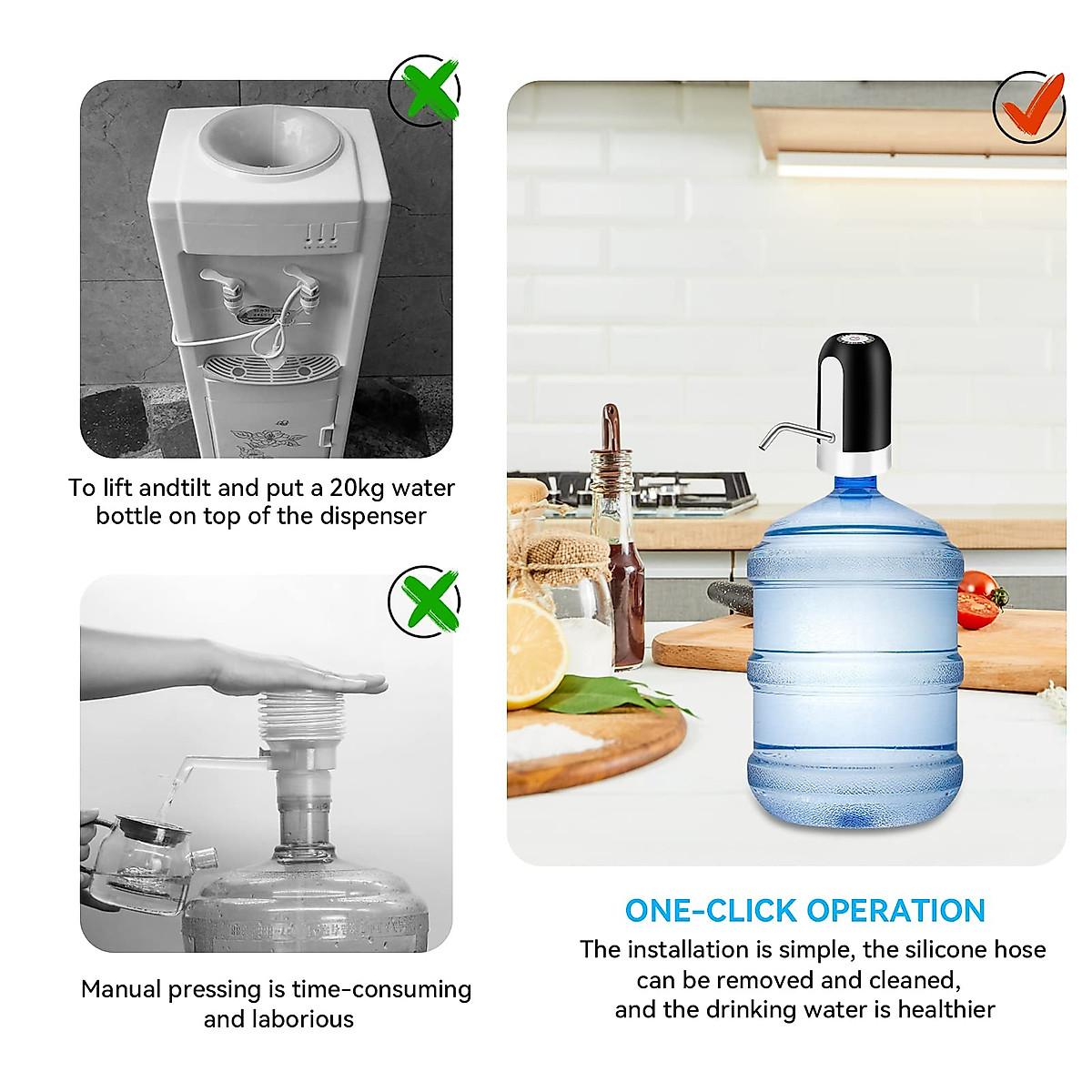 To lift andtilt and put a 20kg water bottle on top of the dispenser

Manual pressing is time-consuming and laborious

ONE-CLICK OPERATION

The installation is simple, the silicone hose can be removed and cleaned, and the drinking water is healthier