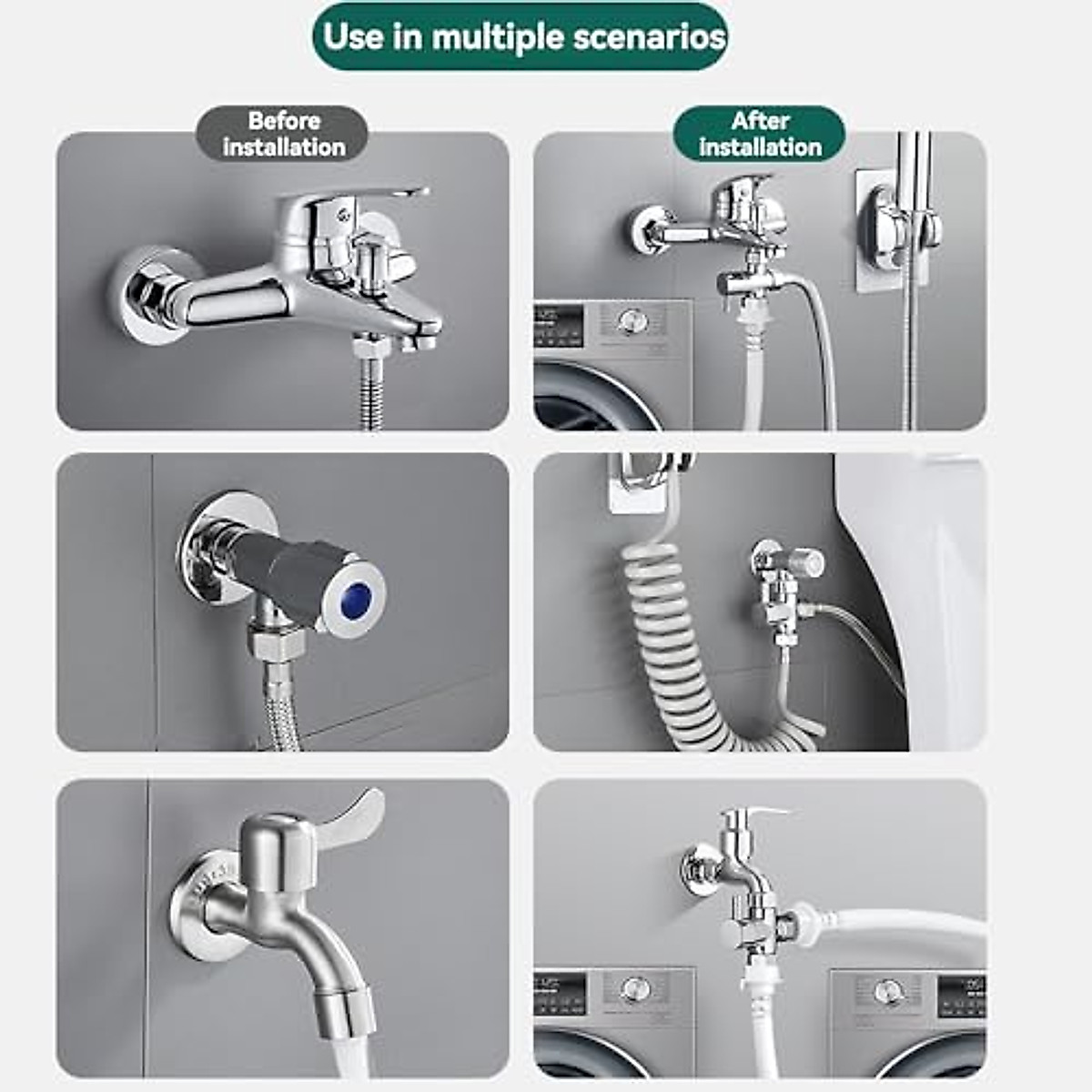 Use in multiple scenarios

Before installation

After installation