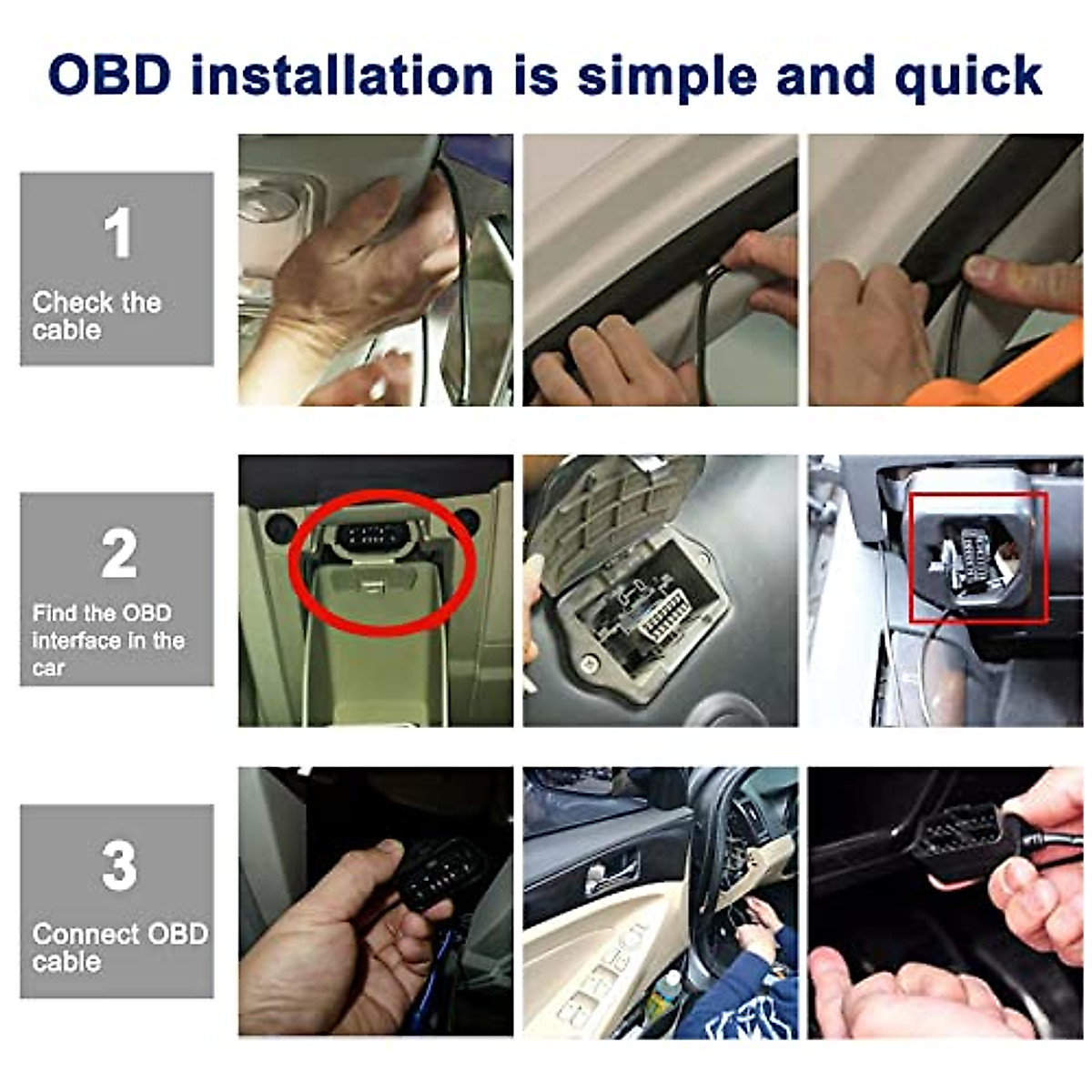 OBD installation is simple and quick

1
Check the cable

2
Find the OBD interface in the car

3
Connect OBD cable