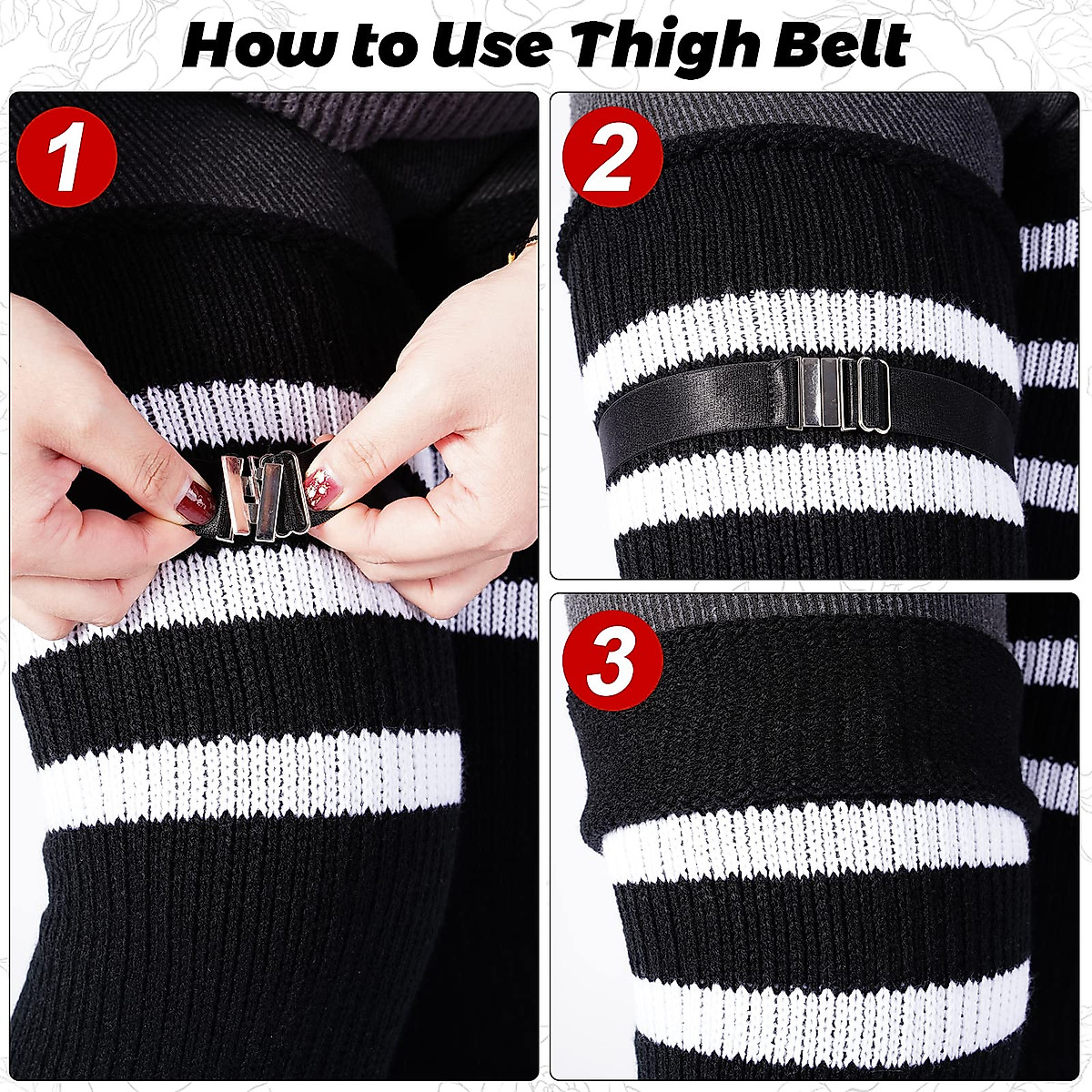 How to Use Thigh Belt

1

2

3