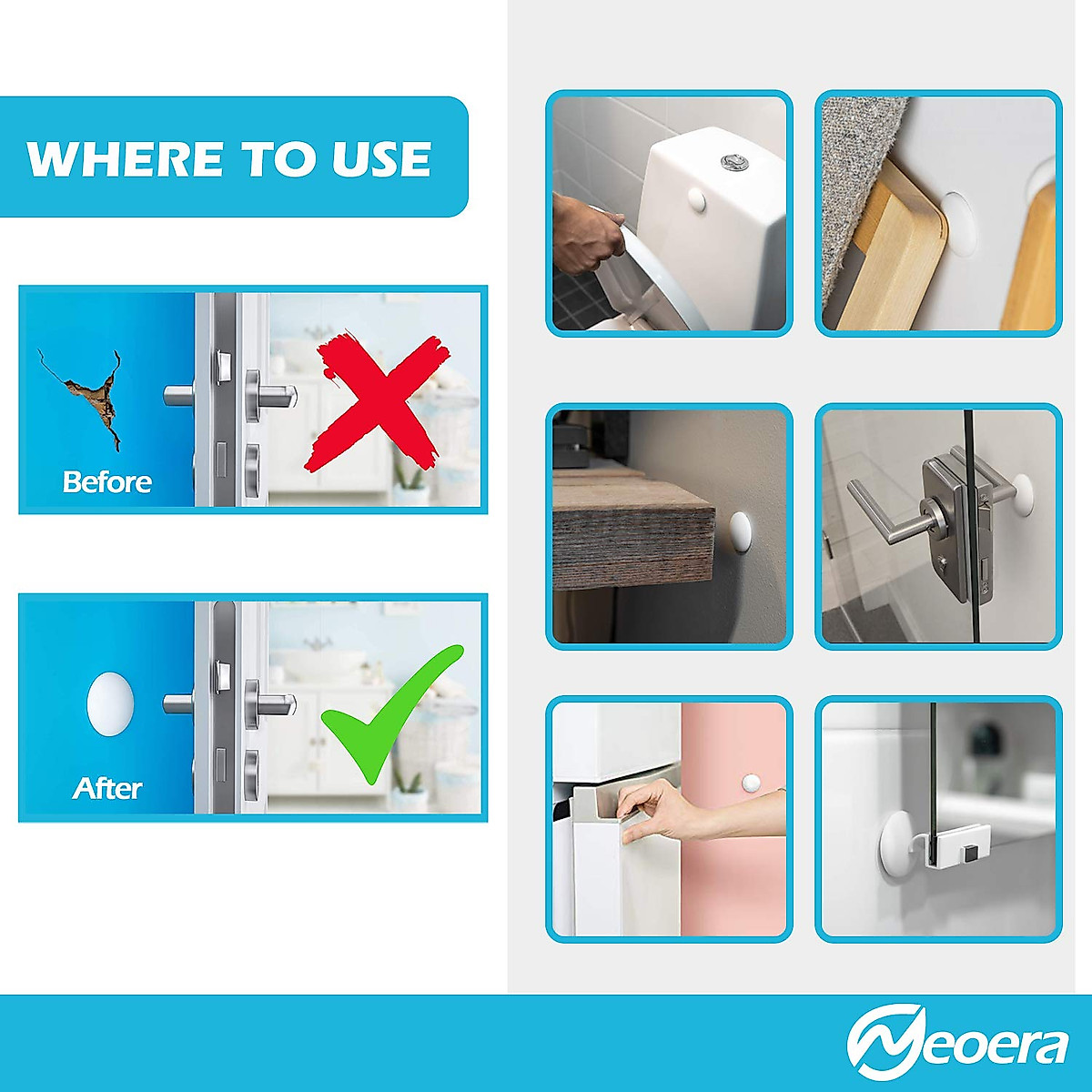 WHERE TO USE

Before

After

Neoera