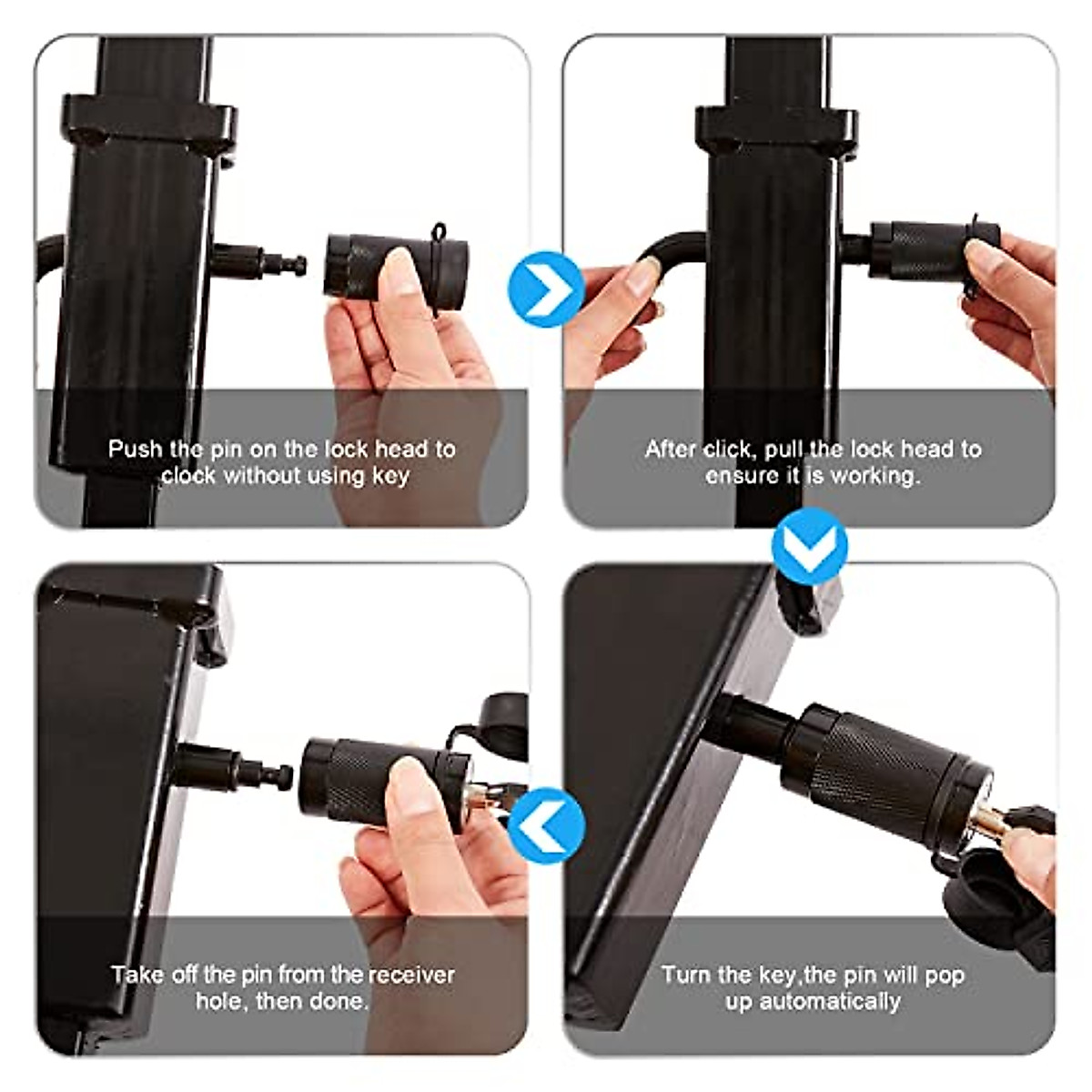 Push the pin on the lock head to clock without using key

After click, pull the lock head to ensure it is working.

Turn the key,the pin will pop up automatically

Take off the pin from the receiver hole, then done.