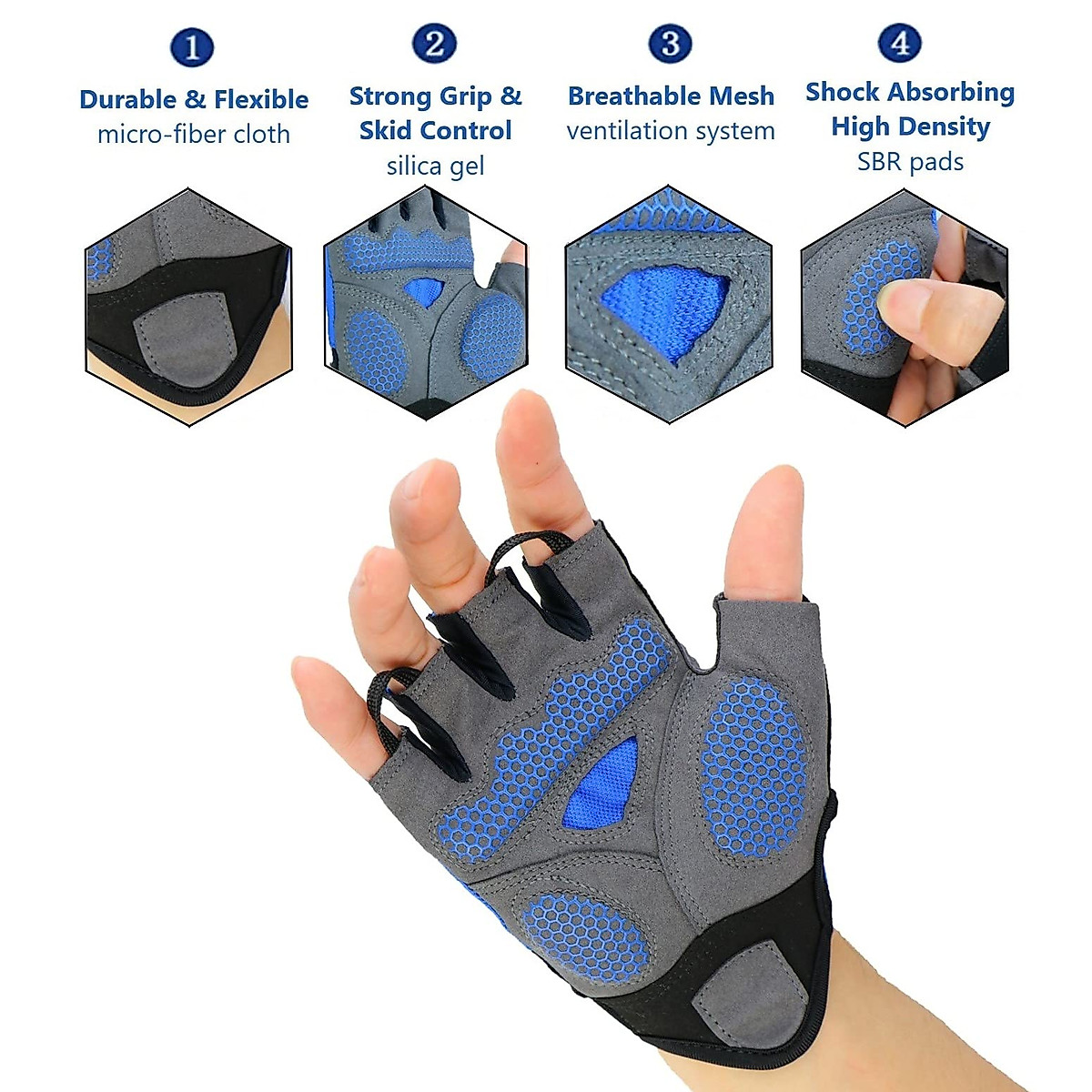 1
Durable & Flexible
micro-fiber cloth

2
Strong Grip & Skid Control
silica gel

3
Breathable Mesh
ventilation system

4
Shock Absorbing High Density
SBR pads