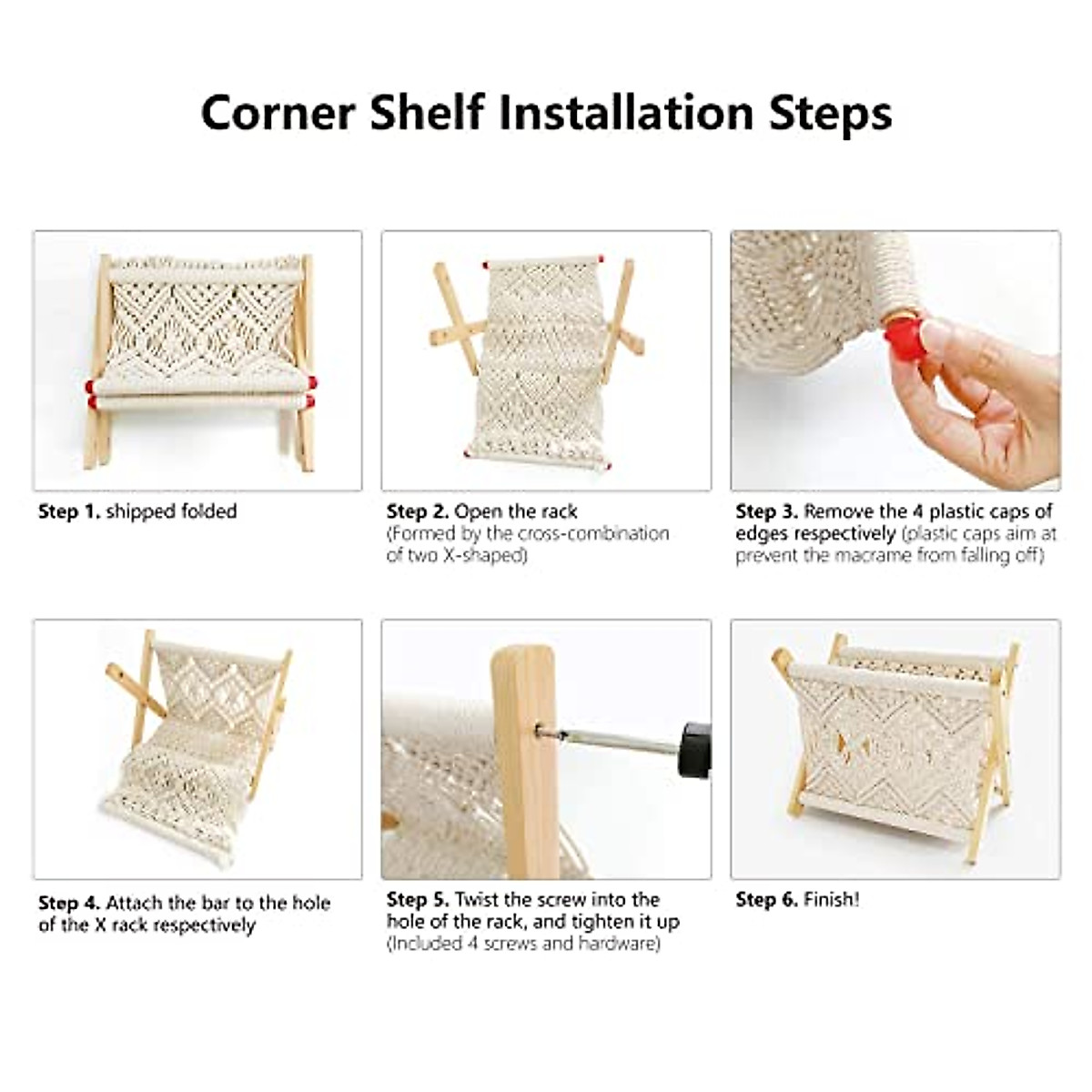 Corner Shelf Installation Steps

Step 1. shipped folded

Step 2. Open the rack (Formed by the cross-combination of two X-shaped)

Step 3. Remove the 4 plastic caps of edges respectively (plastic caps aim at prevent the macrame from falling off)

Step 4. Attach the bar to the hole of the X rack respectively

Step 5. Twist the screw into the hole of the rack, and tighten it up (Included 4 screws and hardware)

Step 6. Finish!