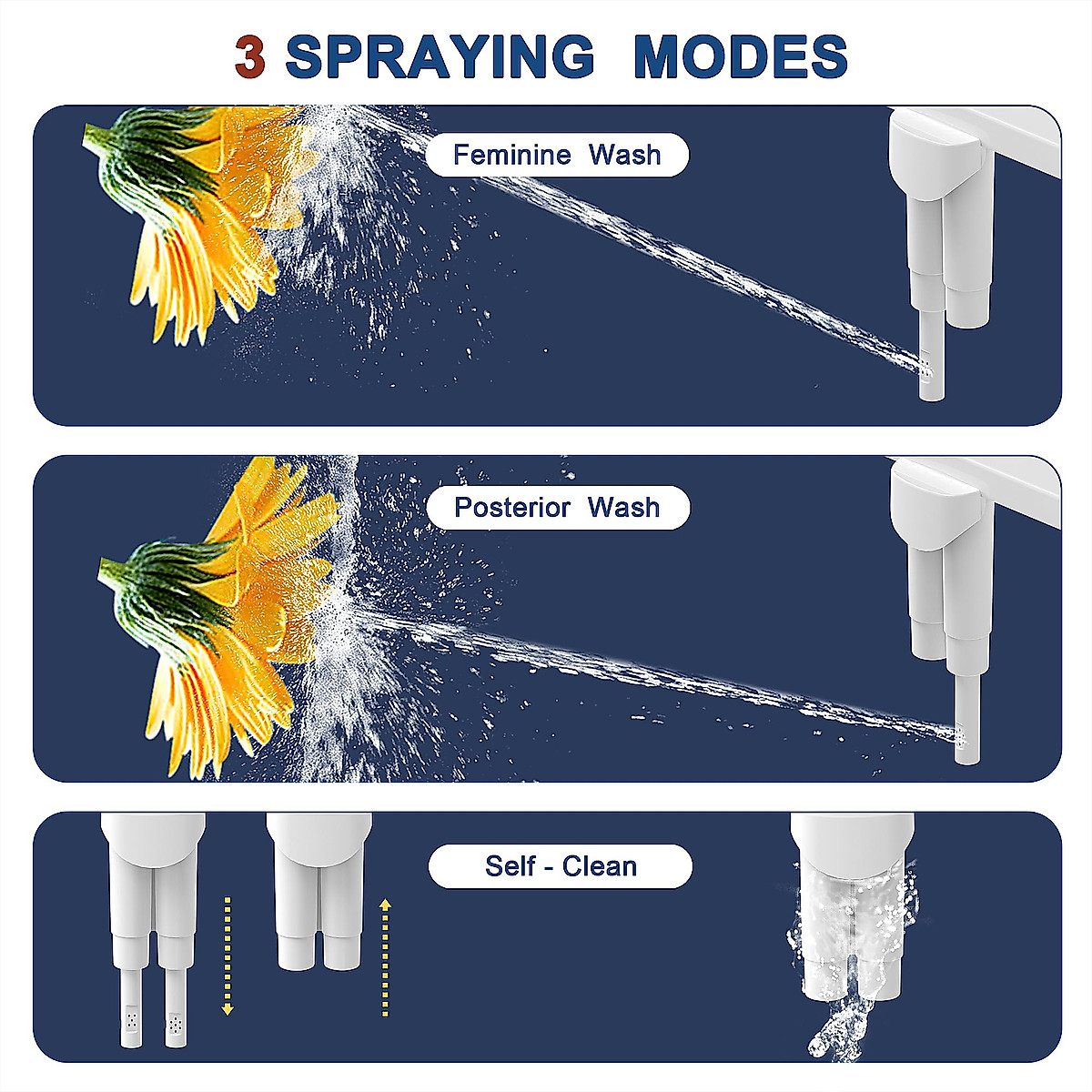 3 SPRAYING MODES

Feminine Wash

Posterior Wash

Self - Clean