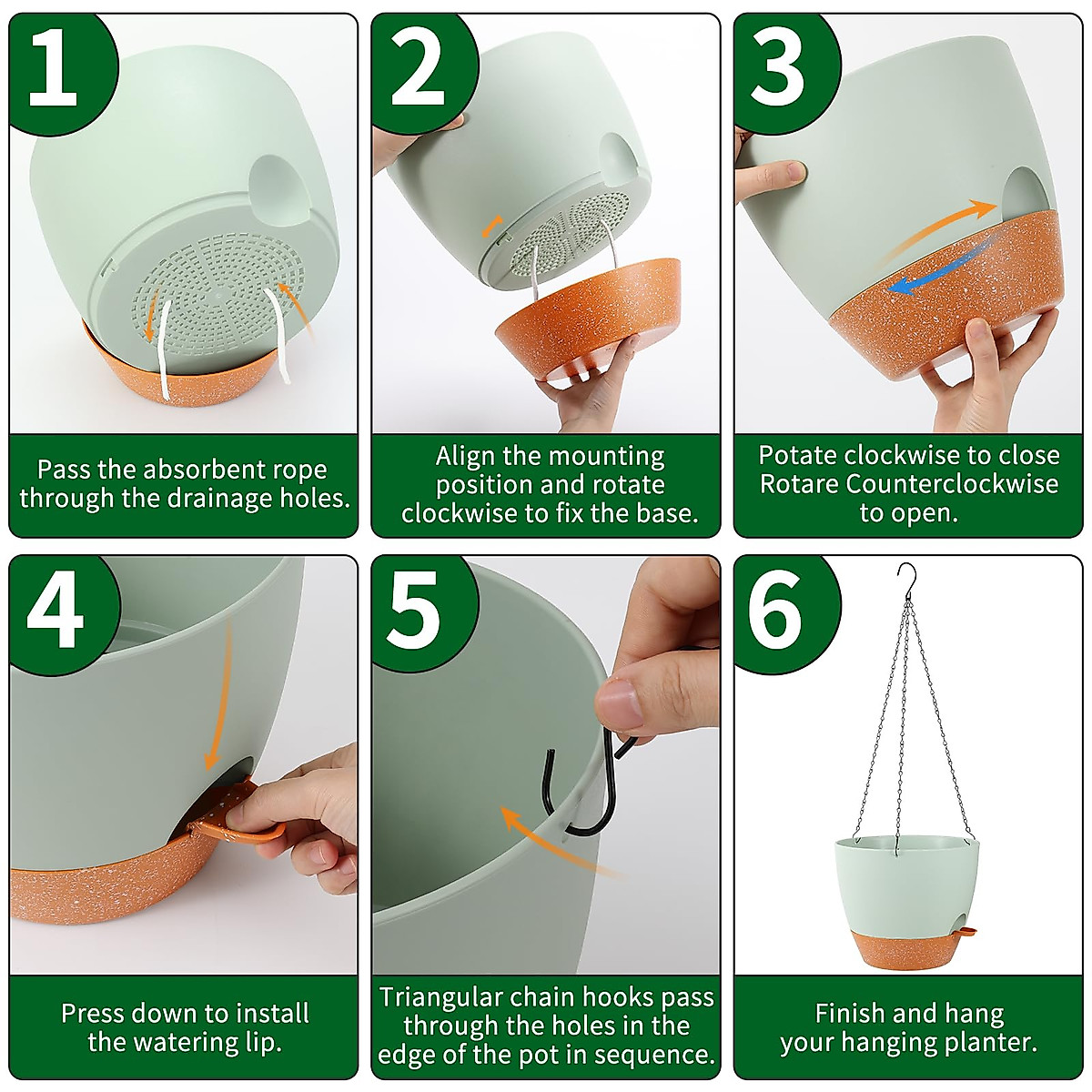 1

Pass the absorbent rope through the drainage holes.

2

Align the mounting position and rotate clockwise to fix the base.

3

Potate clockwise to close Rotare Counterclockwise to open.

4

Press down to install the watering lip.

5

Triangular chain hooks pass through the holes in the edge of the pot in sequence.

6

Finish and hang your hanging planter.