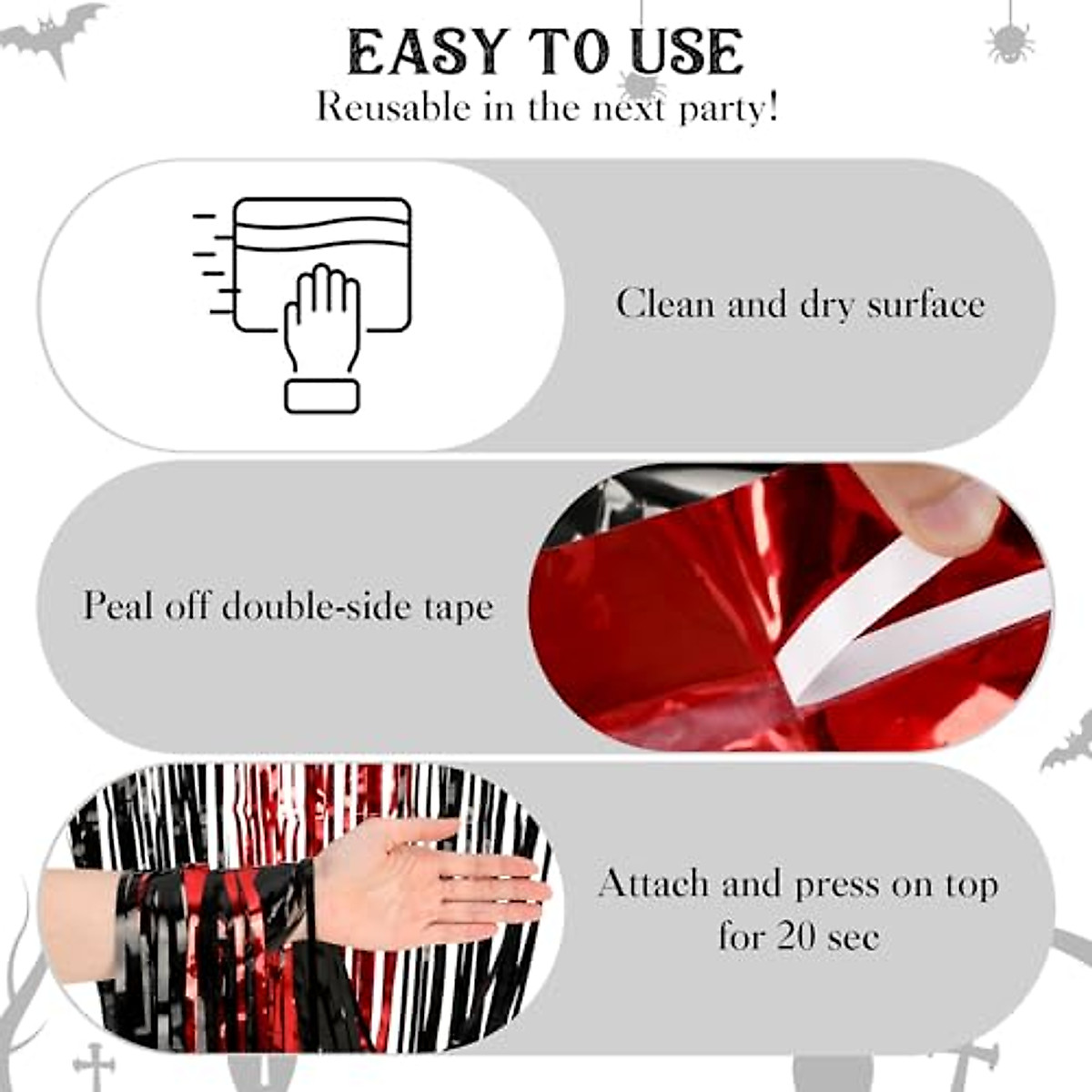 EASY TO USE
Reusable in the next party!

Clean and dry surface

Peal off double-side tape

Attach and press on top for 20 sec