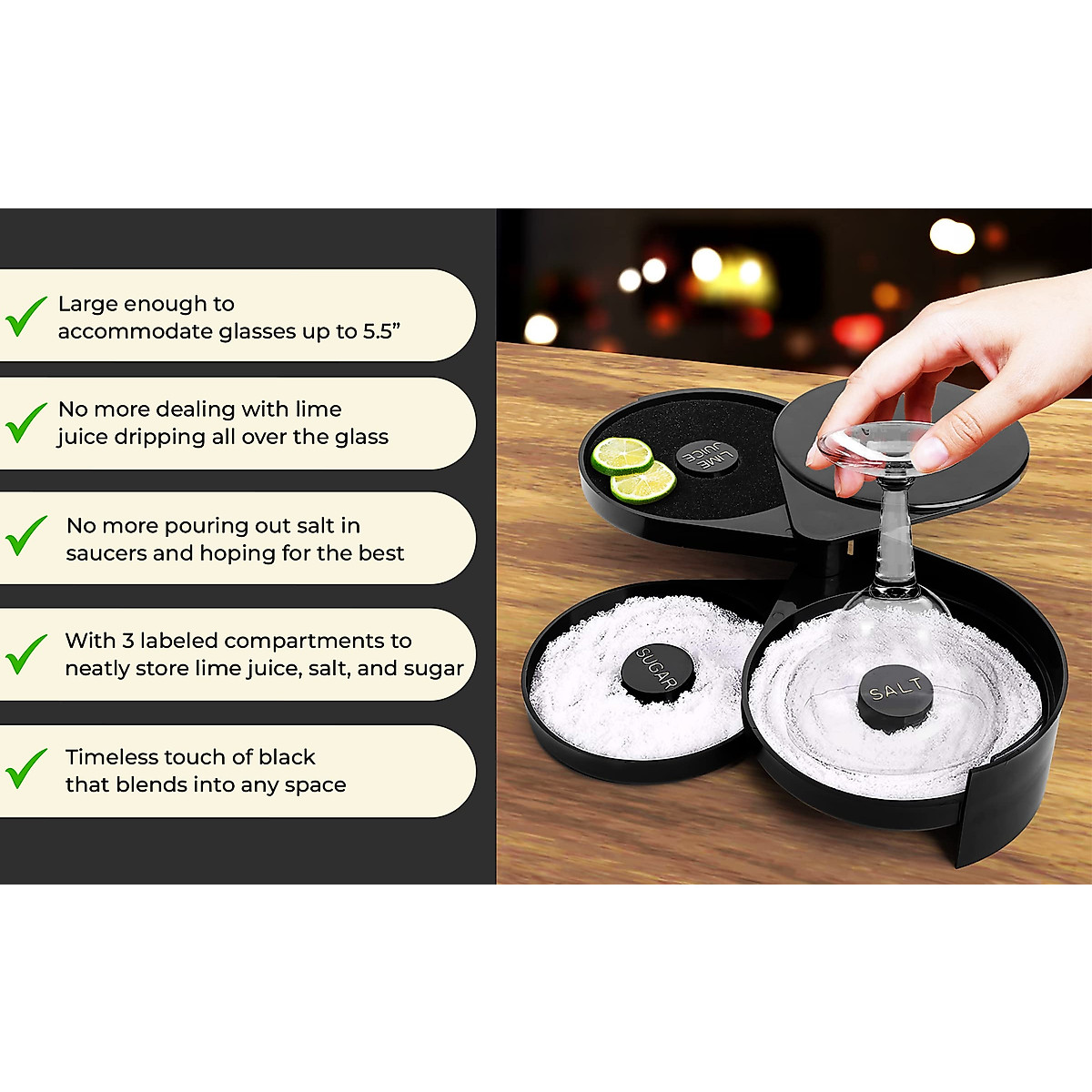 Large enough to accommodate glasses up to 5.5”

No more dealing with lime juice dripping all over the glass

No more pouring out salt in saucers and hoping for the best

With 3 labeled compartments to neatly store lime juice, salt, and sugar

Timeless touch of black that blends into any space

LIME JUICE

SUGAR

SALT