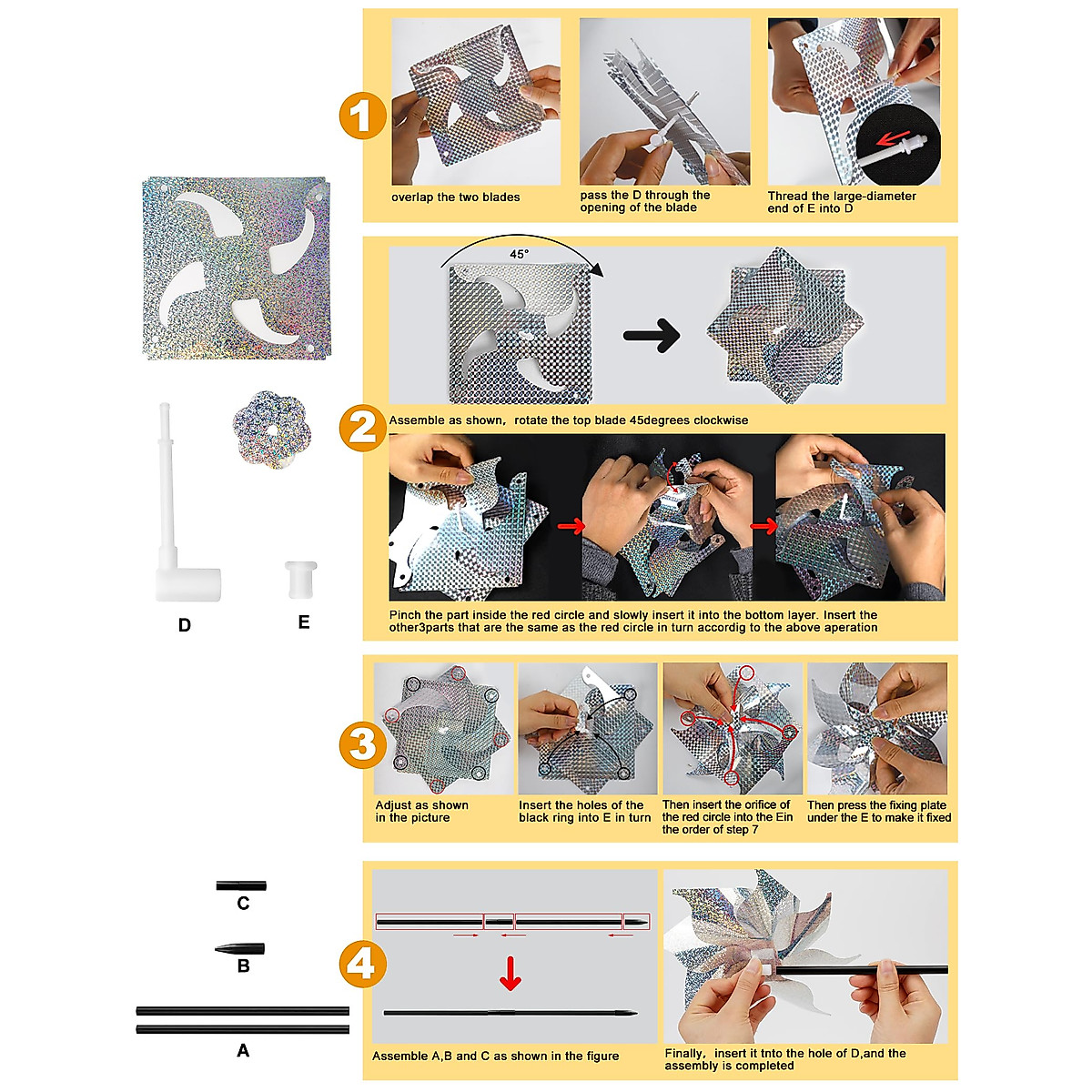 D

E

C

B

A

1

overlap the two blades

pass the D through the opening of the blade

Thread the large-diameter end of E into D

2

45°

Assemble as shown, rotate the top blade 45degrees clockwise

Pinch the part inside the red circle and slowly insert it into the bottom layer. Insert the other3parts that are the same as the red circle in turn accordig to the above aperation

3

Adjust as shown in the picture

Insert the holes of the black ring into E in turn

Then insert the orifice of the red circle into the Ein the order of step 7

Then press the fixing plate under the E to make it fixed

4

Assemble A,B and C as shown in the figure

Finally, insert it tnto the hole of D,and the assembly is completed