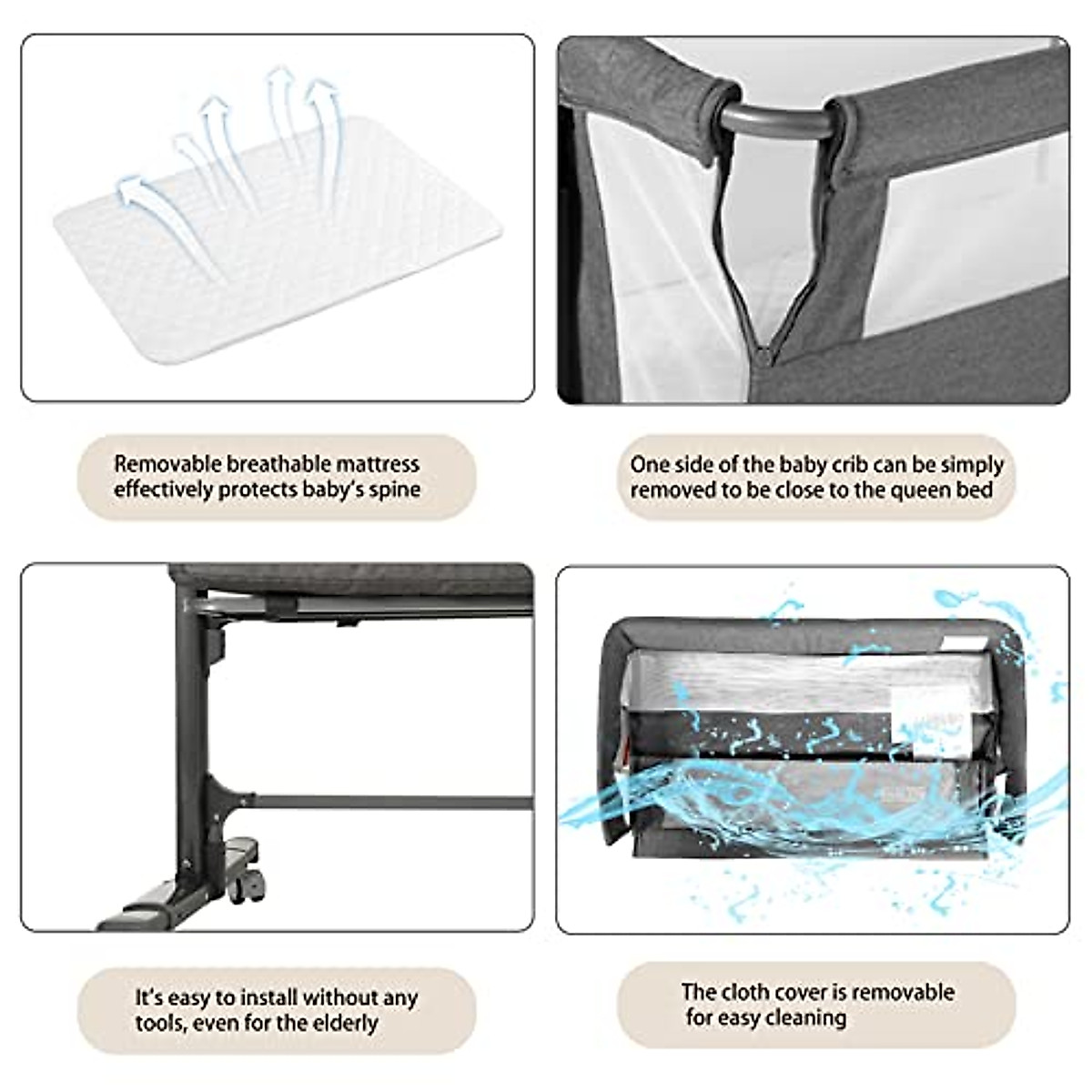 Removable breathable mattress effectively protects baby's spine

One side of the baby crib can be simply removed to be close to the queen bed

It's easy to install without any tools, even for the elderly

The cloth cover is removable for easy cleaning