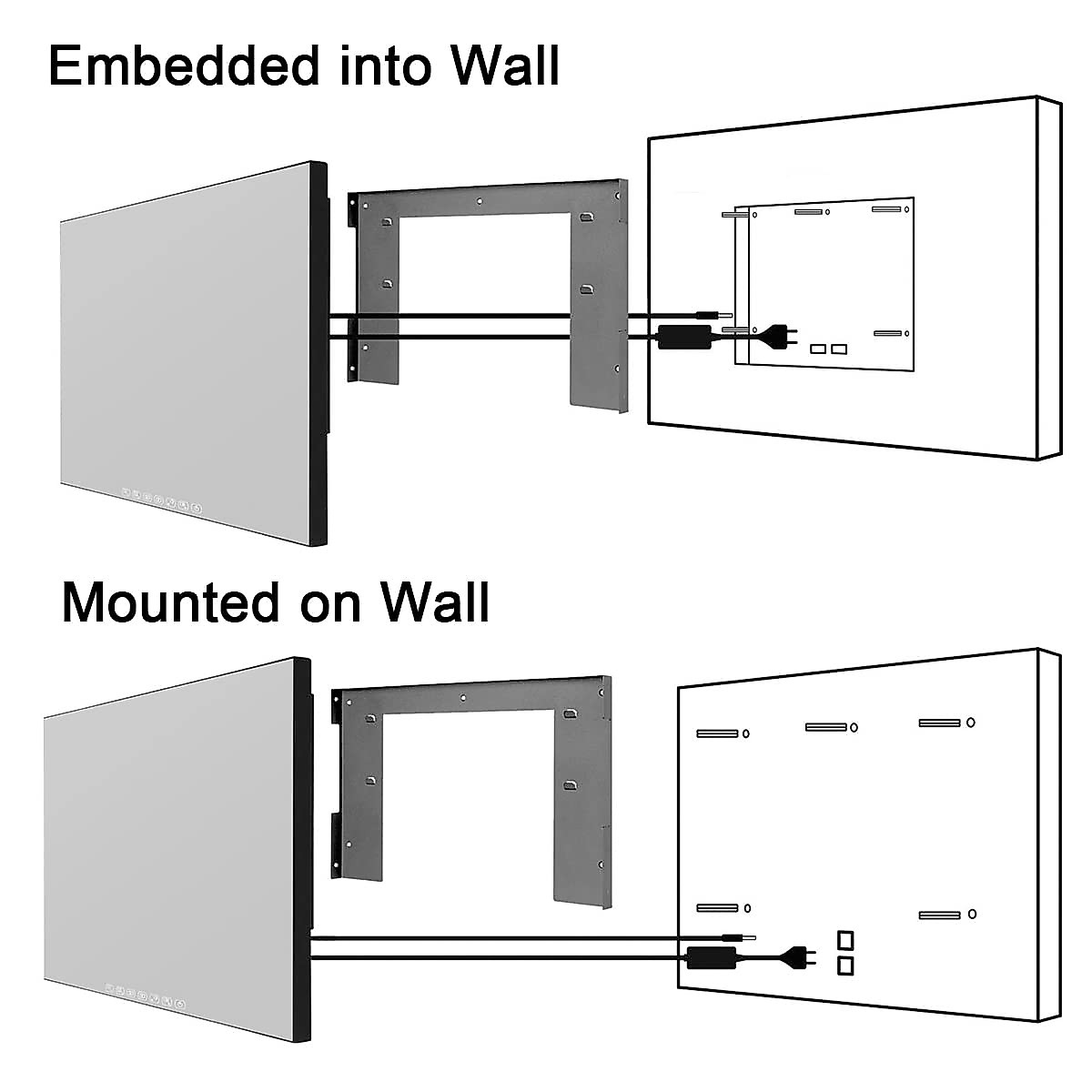 Embedded into Wall

Mounted on Wall