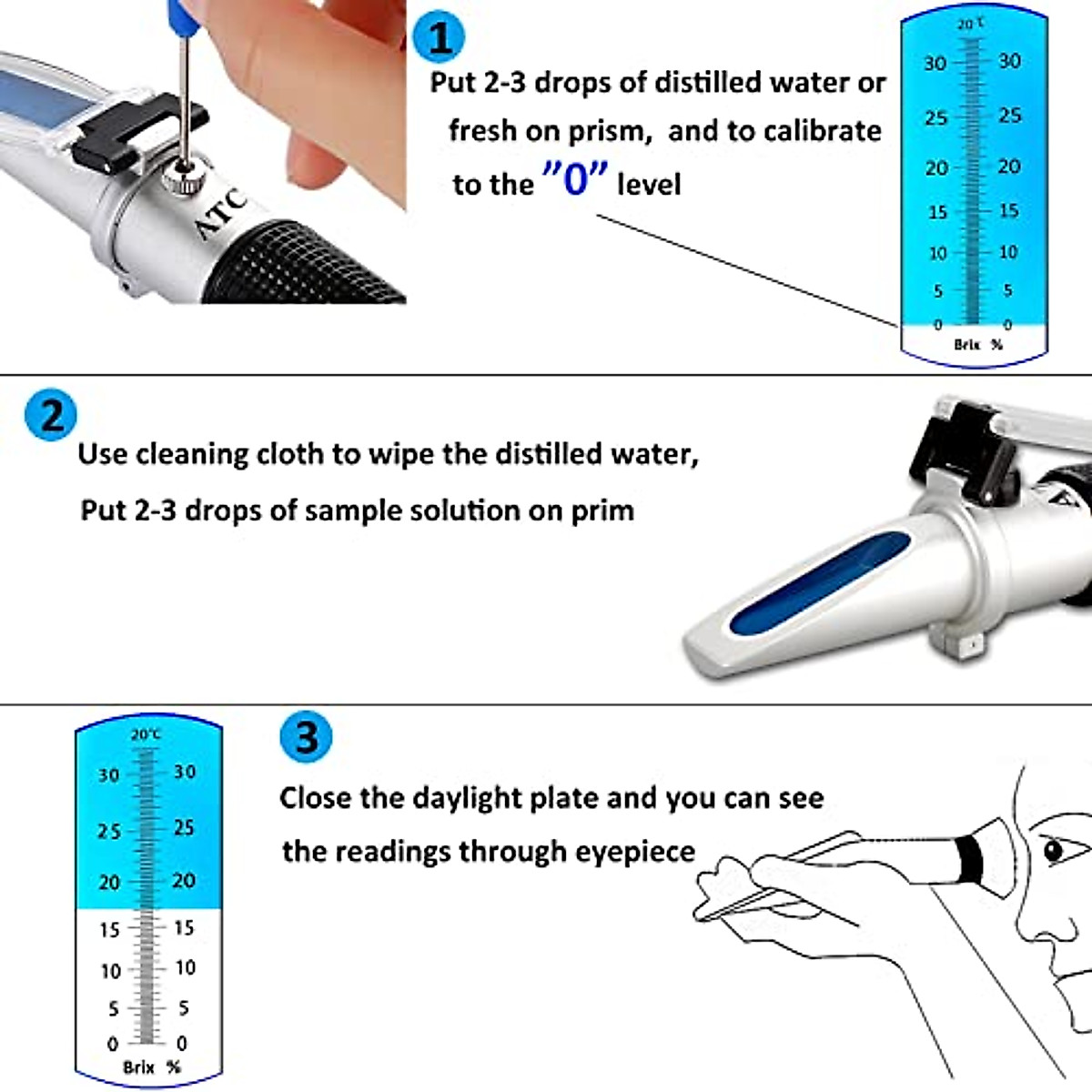 ATC

1

Put 2-3 drops of distilled water or fresh on prism, and to calibrate to the "0" level

20℃
30 30
25 25
20 20
15 15
10 10
5 5
0 0
Brix %

2

Use cleaning cloth to wipe the distilled water, Put 2-3 drops of sample solution on prim

20℃
30 30
25 25
20 20
15 15
10 10
5 5
0 0
Brix %

3

Close the daylight plate and you can see the readings through eyepiece