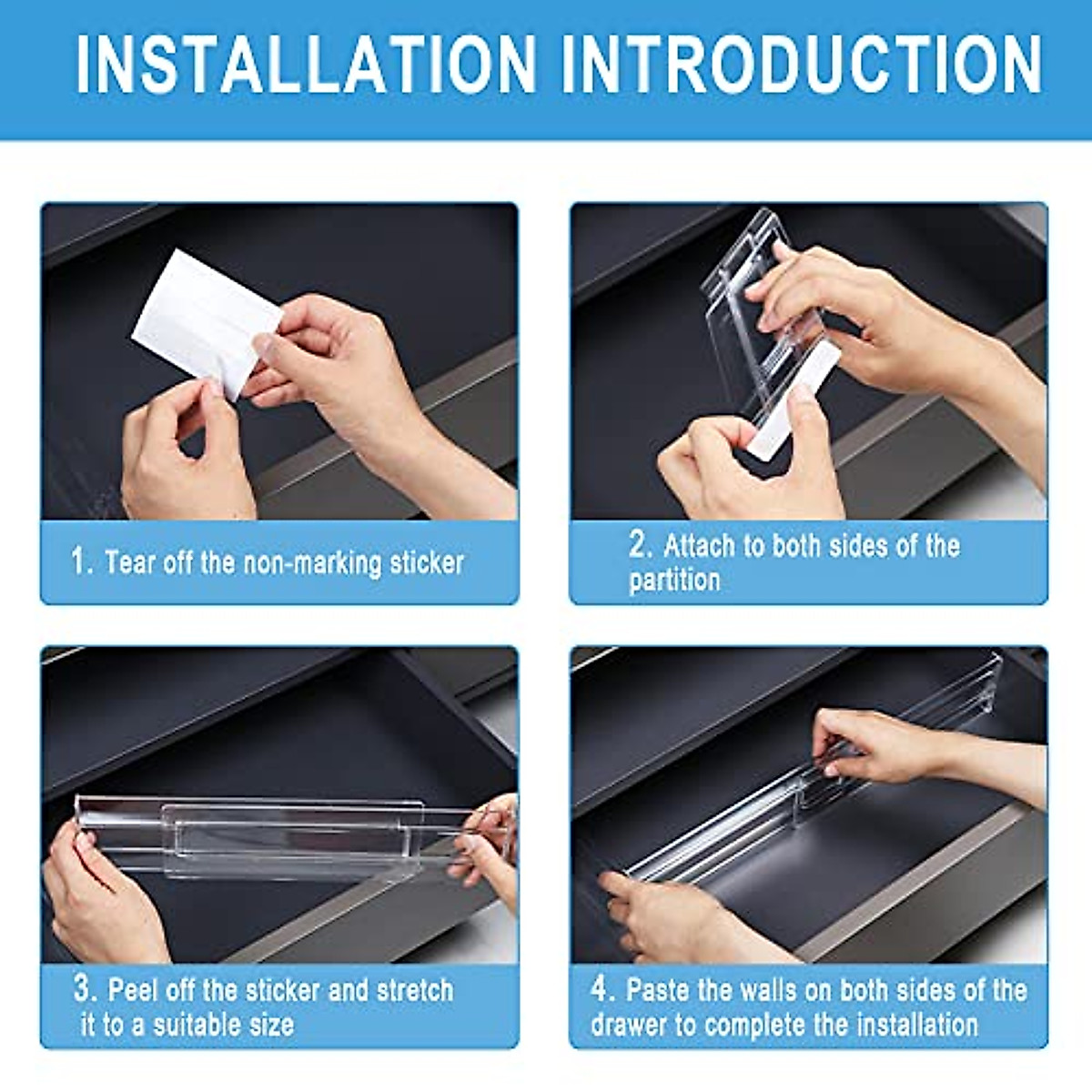 INSTALLATION INTRODUCTION

1. Tear off the non-marking sticker

2. Attach to both sides of the partition

3. Peel off the sticker and stretch it to a suitable size

4. Paste the walls on both sides of the drawer to complete the installation