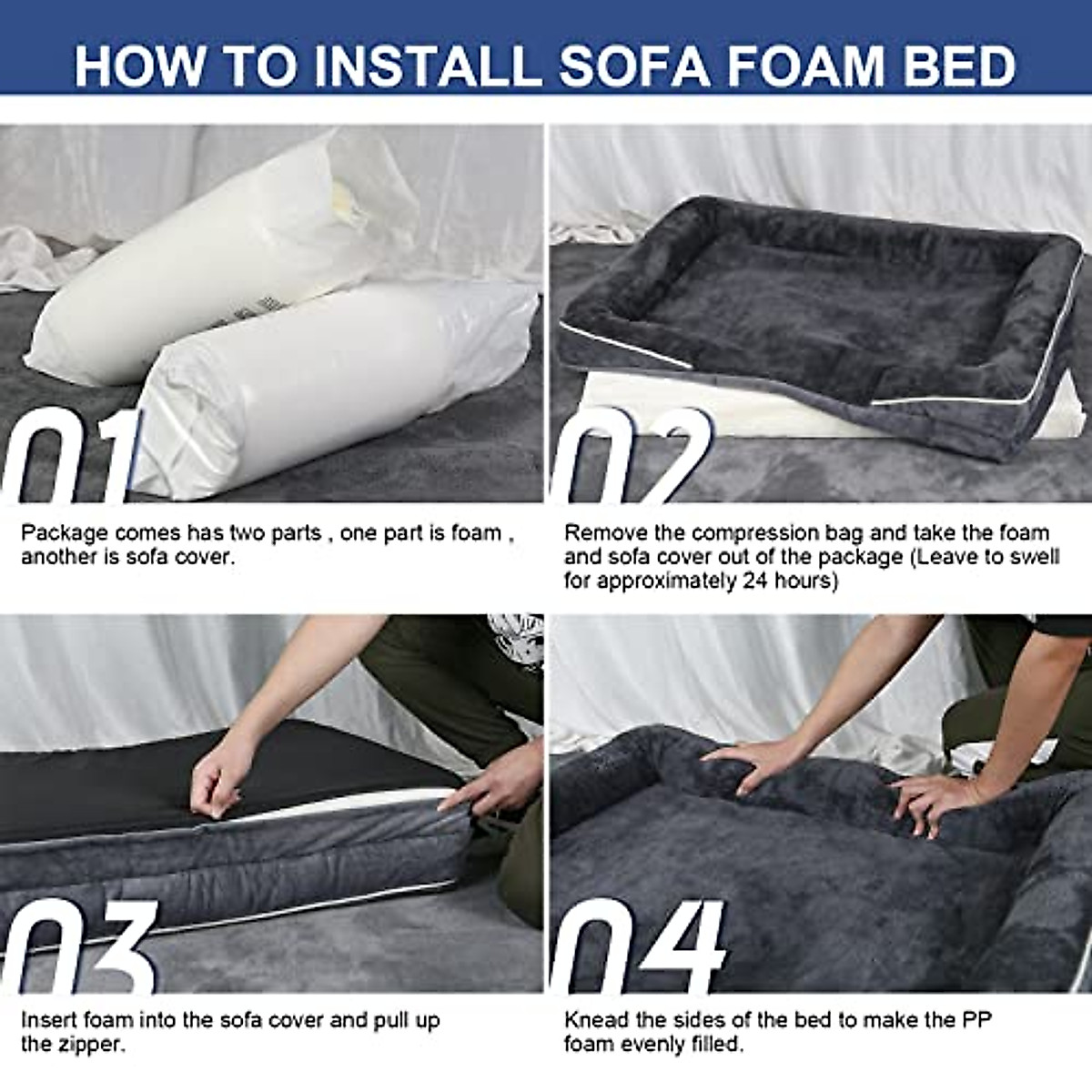 HOW TO INSTALL SOFA FOAM BED

01

Package comes has two parts , one part is foam , another is sofa cover.

02

Remove the compression bag and take the foam and sofa cover out of the package (Leave to swell for approximately 24 hours)

03

Insert foam into the sofa cover and pull up the zipper.

04

Knead the sides of the bed to make the PP foam evenly filled.