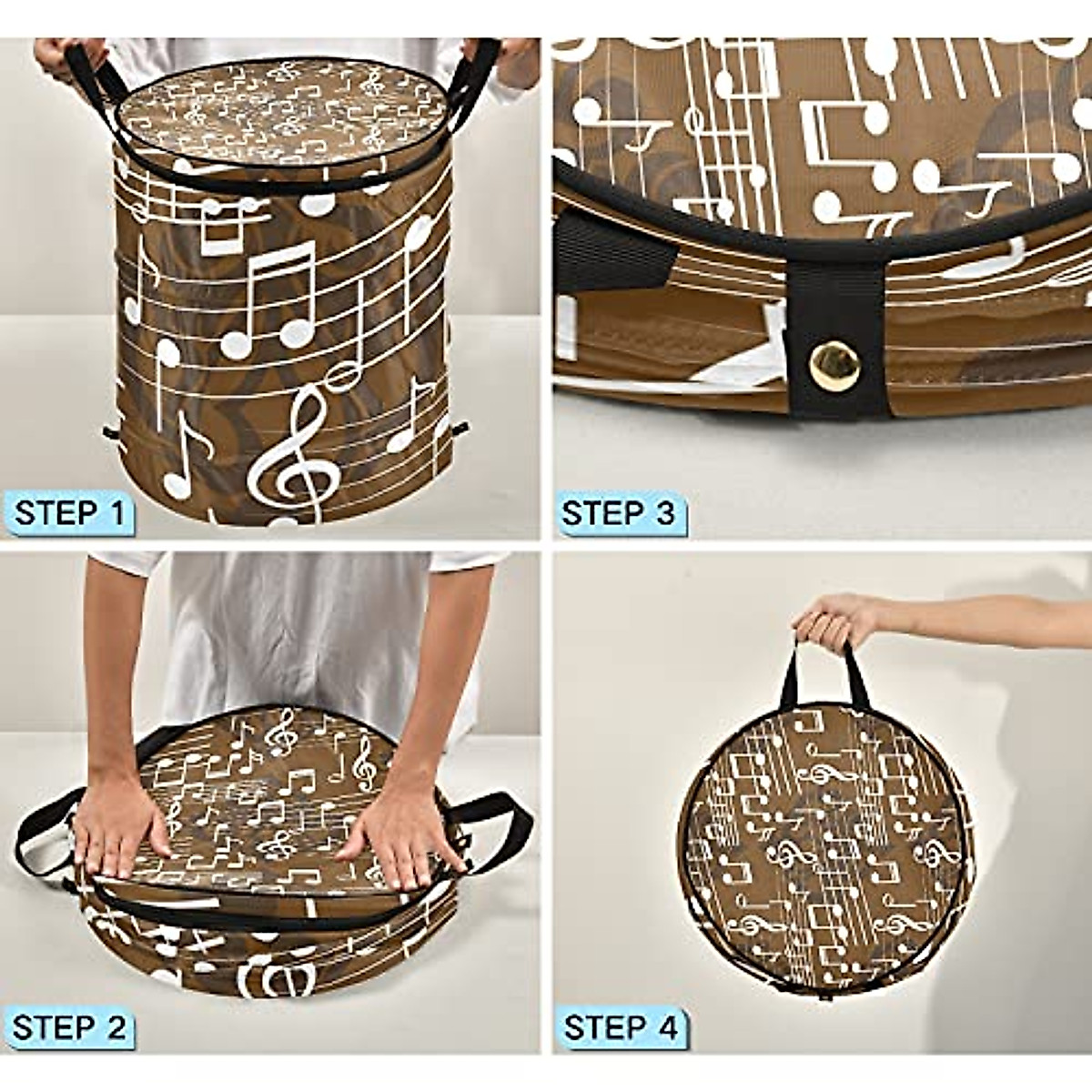 STEP 1

STEP 3

STEP 2

STEP 4