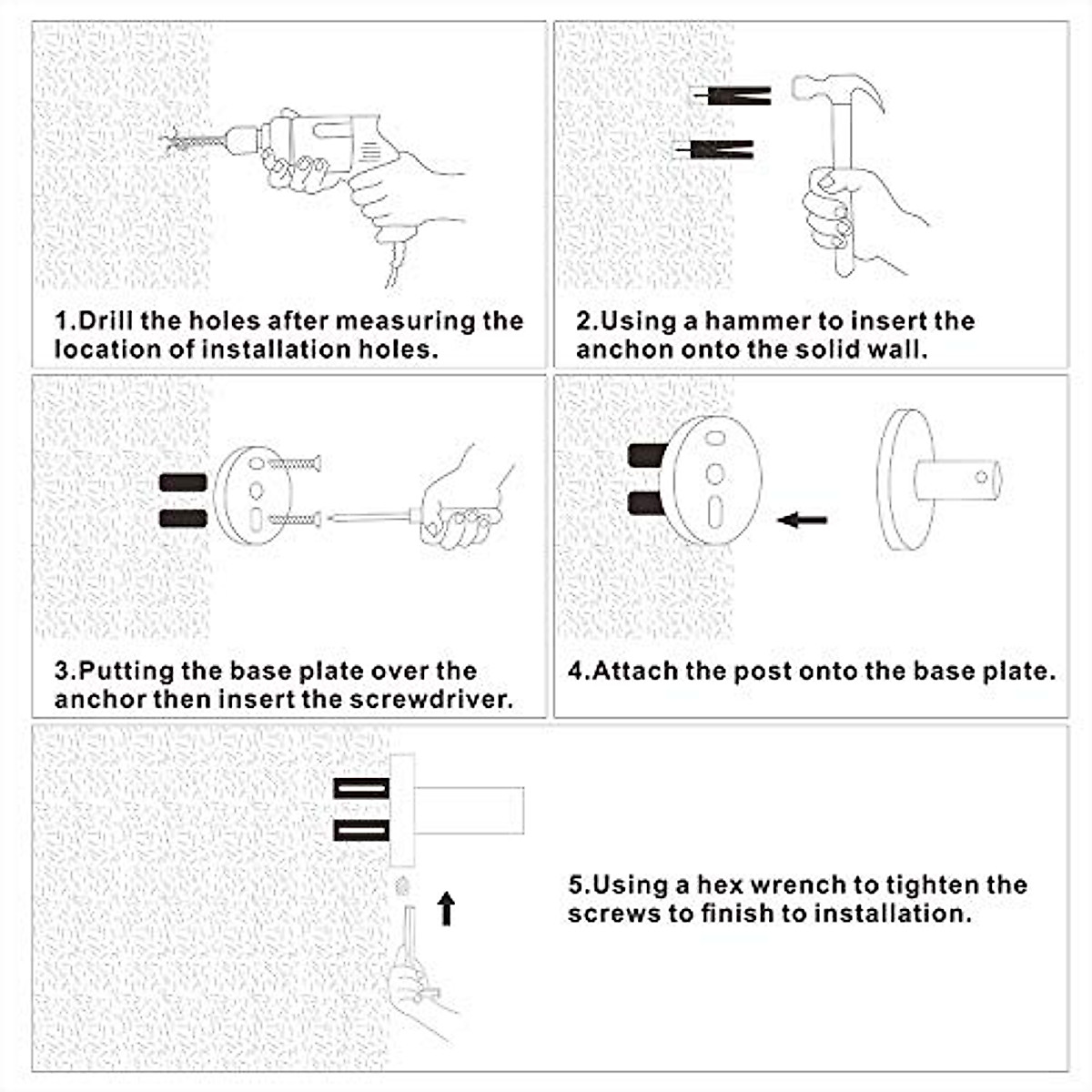 1.Drill the holes after measuring the location of installation holes.

2.Using a hammer to insert the anchon onto the solid wall.

3.Putting the base plate over the anchor then insert the screwdriver.

4.Attach the post onto the base plate.

5.Using a hex wrench to tighten the screws to finish to installation.