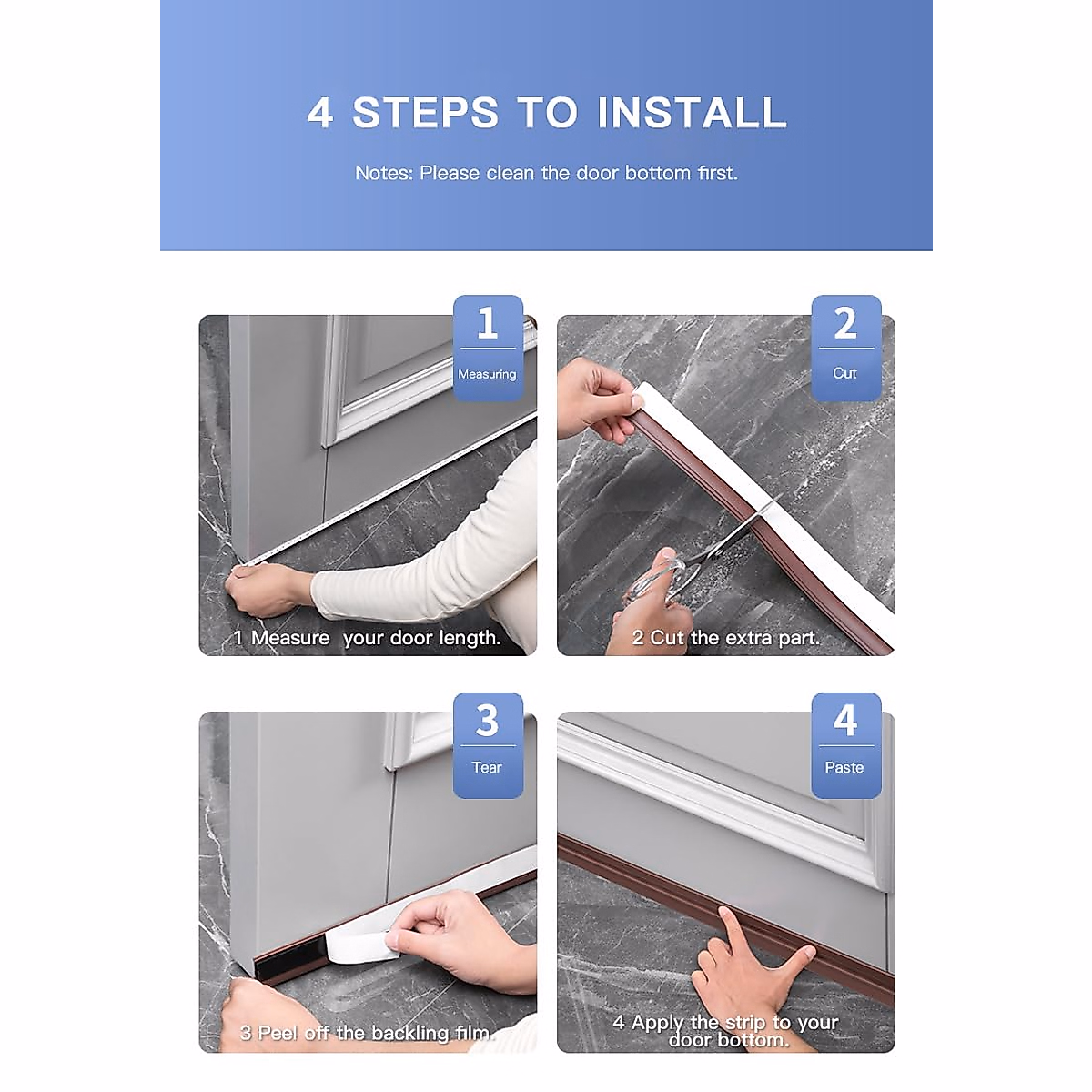 4 STEPS TO INSTALL

Notes: Please clean the door bottom first.

1
Measuring

1 Measure your door length.

2
Cut

2 Cut the extra part.

3
Tear

3 Peel off the backling film.

4
Paste

4 Apply the strip to your door bottom.