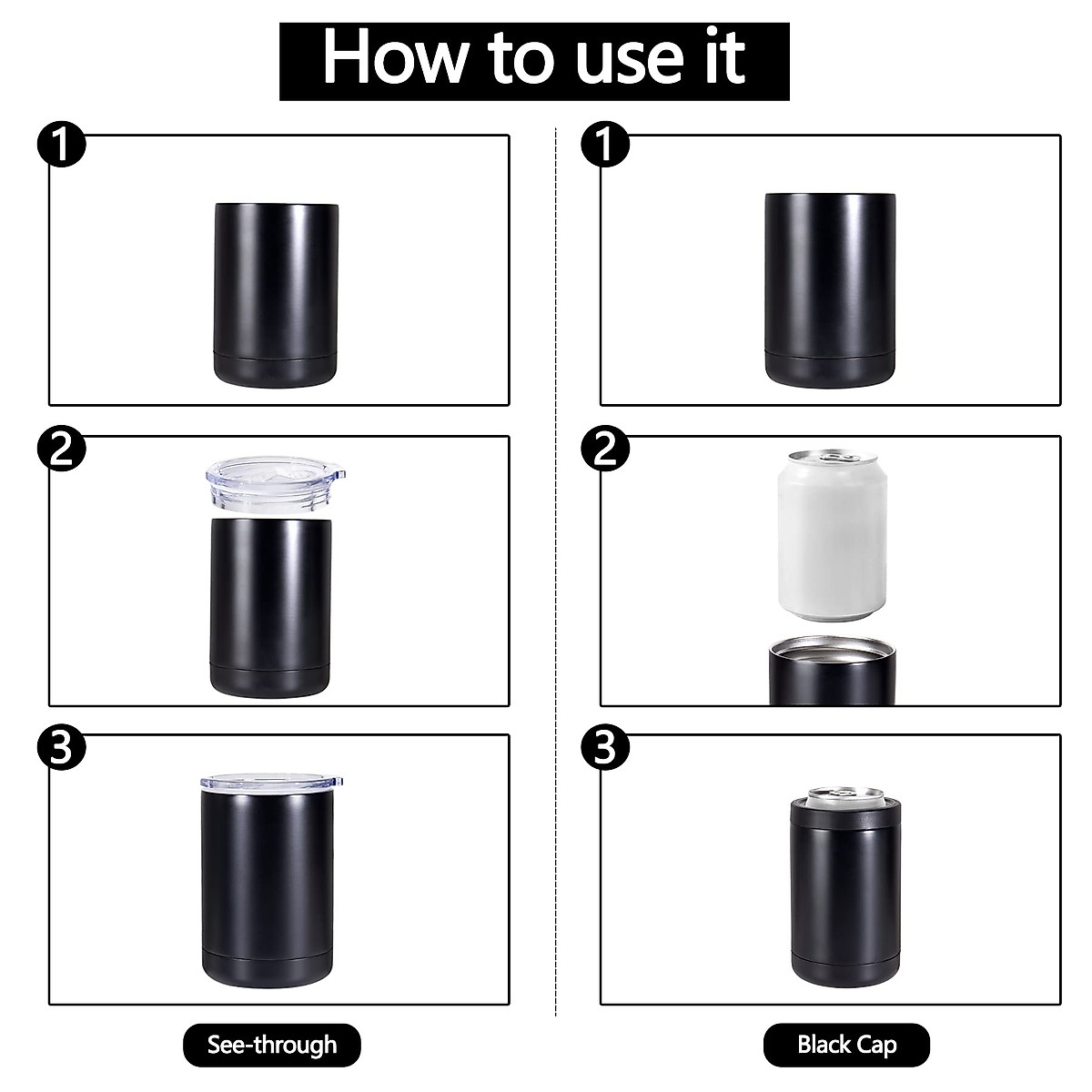 How to use it

1

2

3

See-through

1

2

3

Black Cap