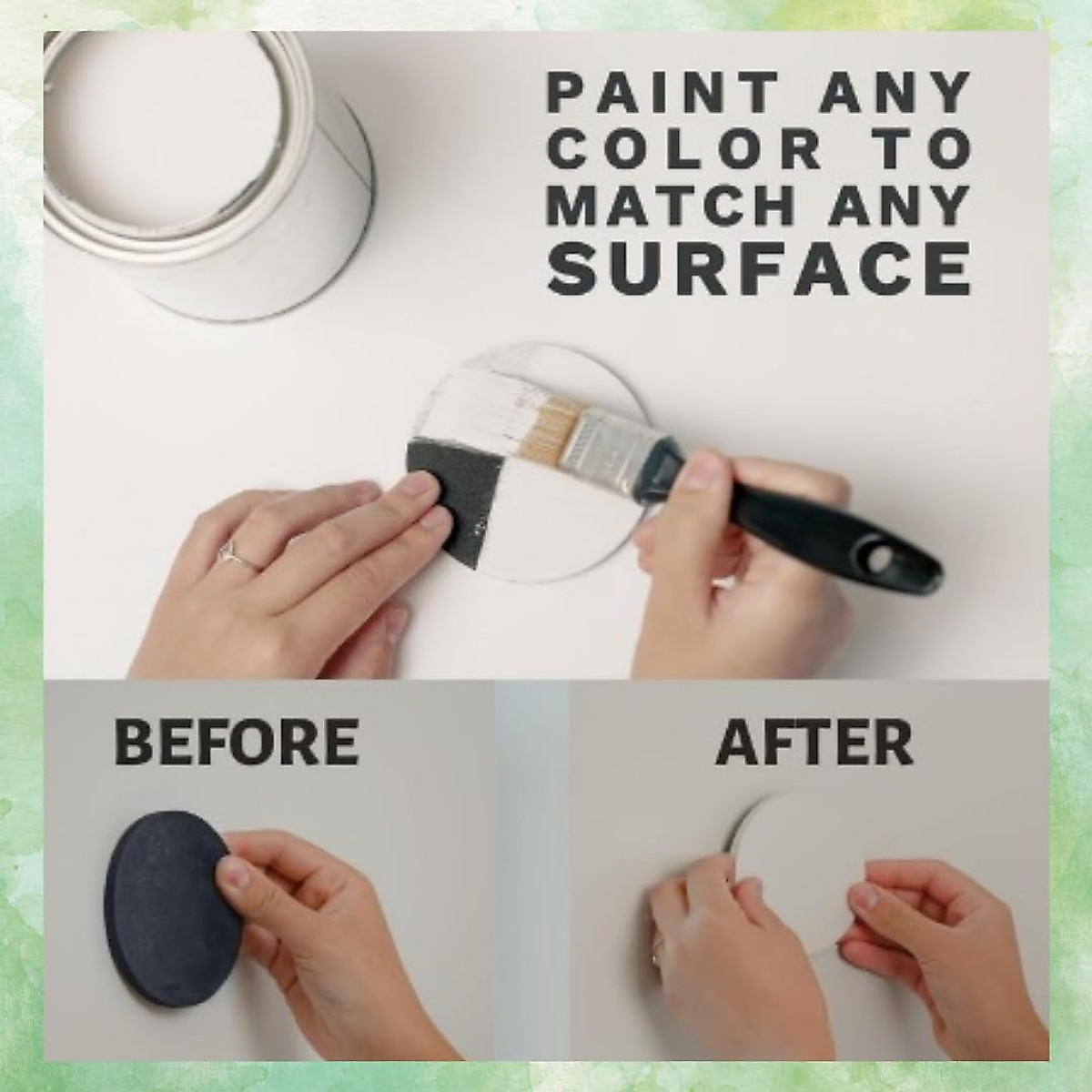 PAINT ANY COLOR TO MATCH ANY SURFACE

BEFORE

AFTER