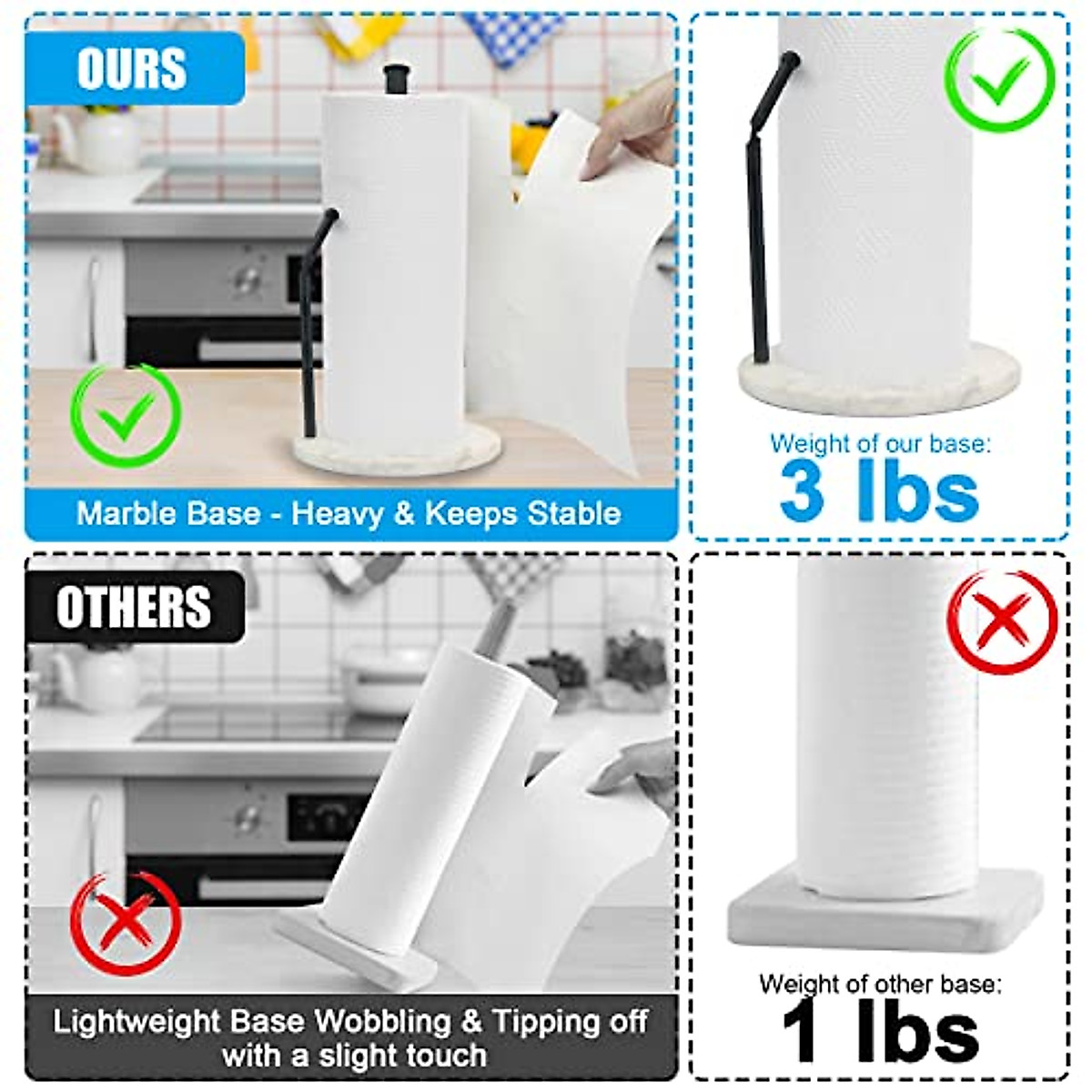 OURS

Marble Base - Heavy & Keeps Stable

Weight of our base:
3 lbs

OTHERS

Lightweight Base Wobbling & Tipping off with a slight touch

Weight of other base:
1 lbs