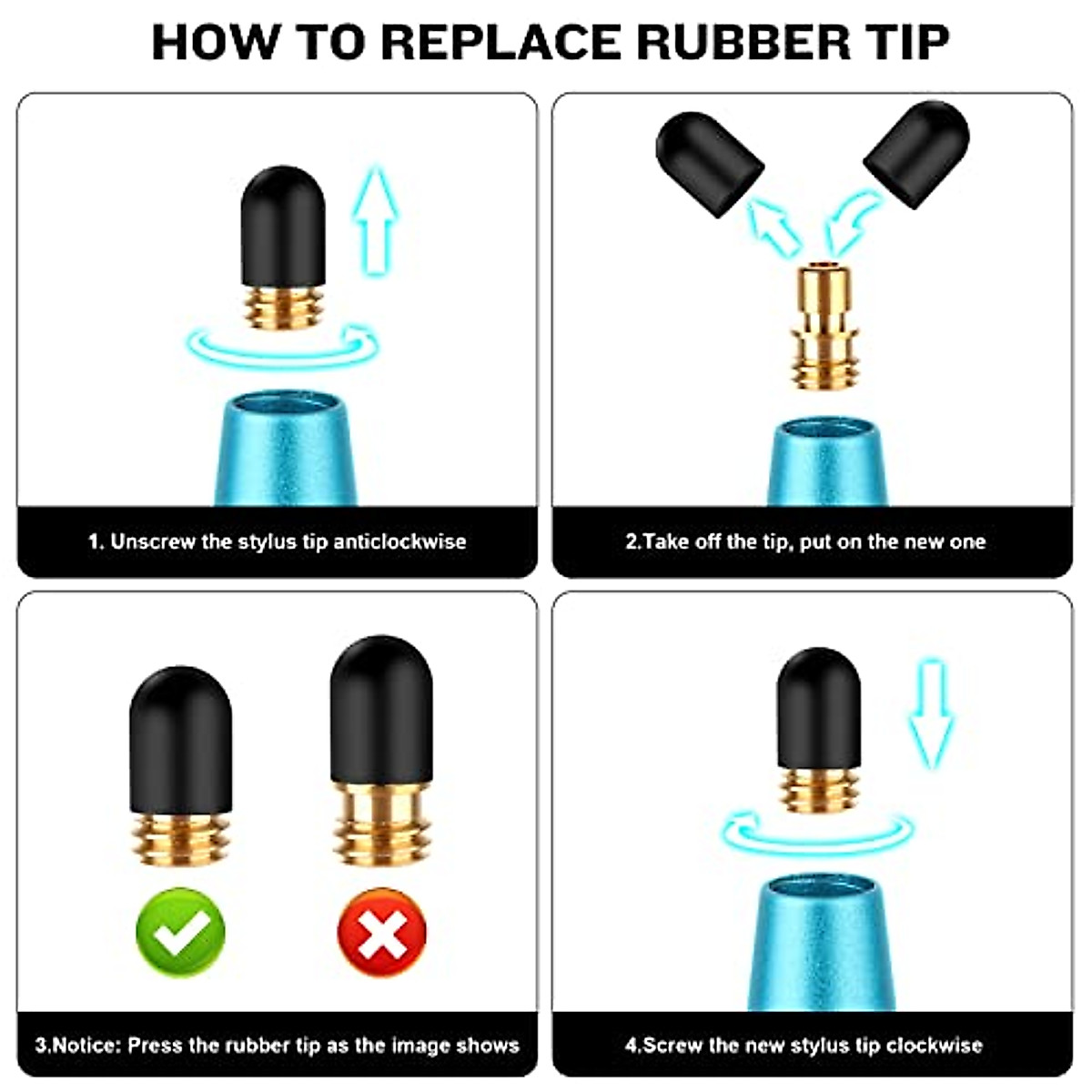 HOW TO REPLACE RUBBER TIP

1. Unscrew the stylus tip anticlockwise

2.Take off the tip, put on the new one

3.Notice: Press the rubber tip as the image shows

4.Screw the new stylus tip clockwise