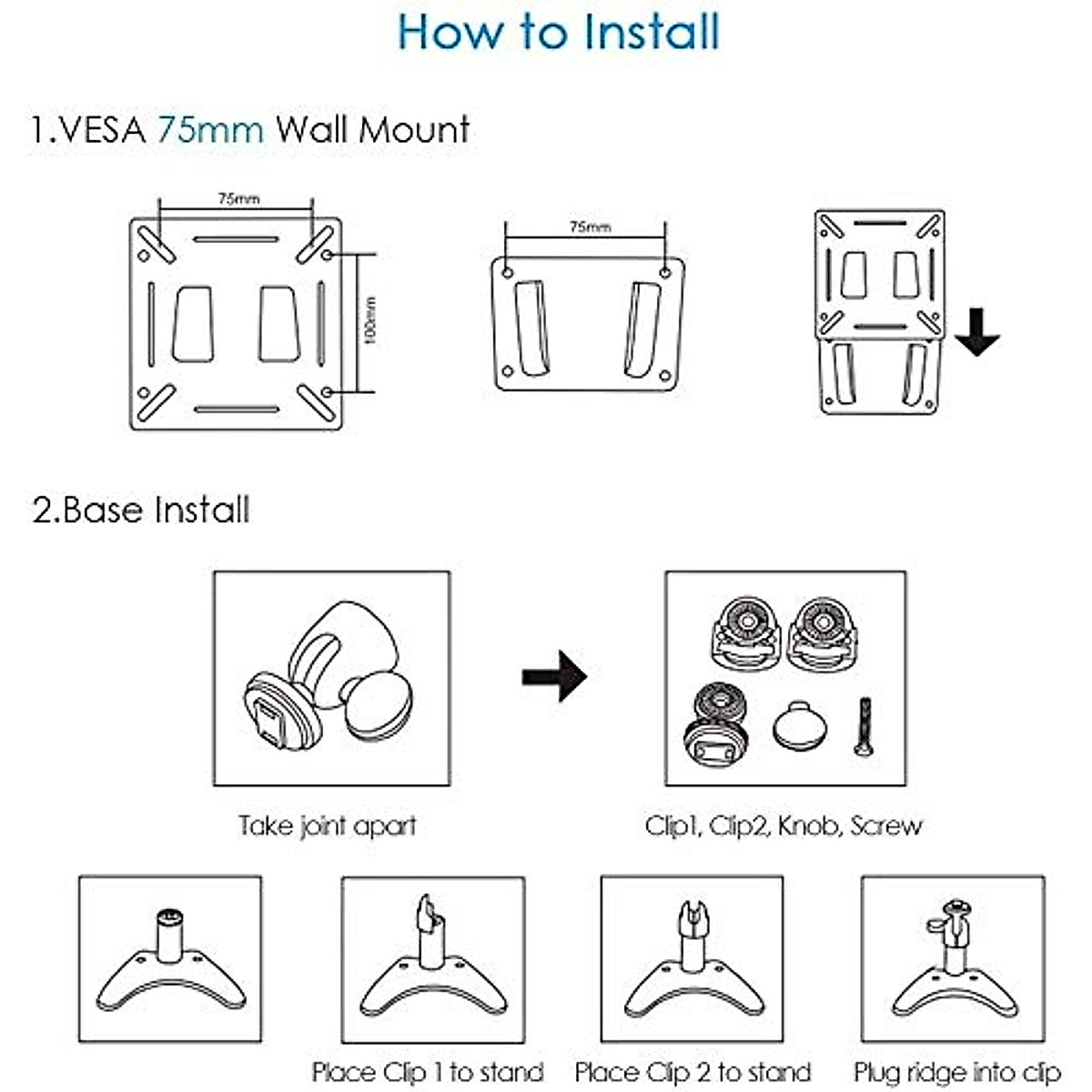 How to Install

1.VESA 75mm Wall Mount

75mm

100mm

75mm

2.Base Install

Take joint apart

Clip1, Clip2, Knob, Screw

Place Clip 1 to stand

Place Clip 2 to stand

Plug ridge into clip