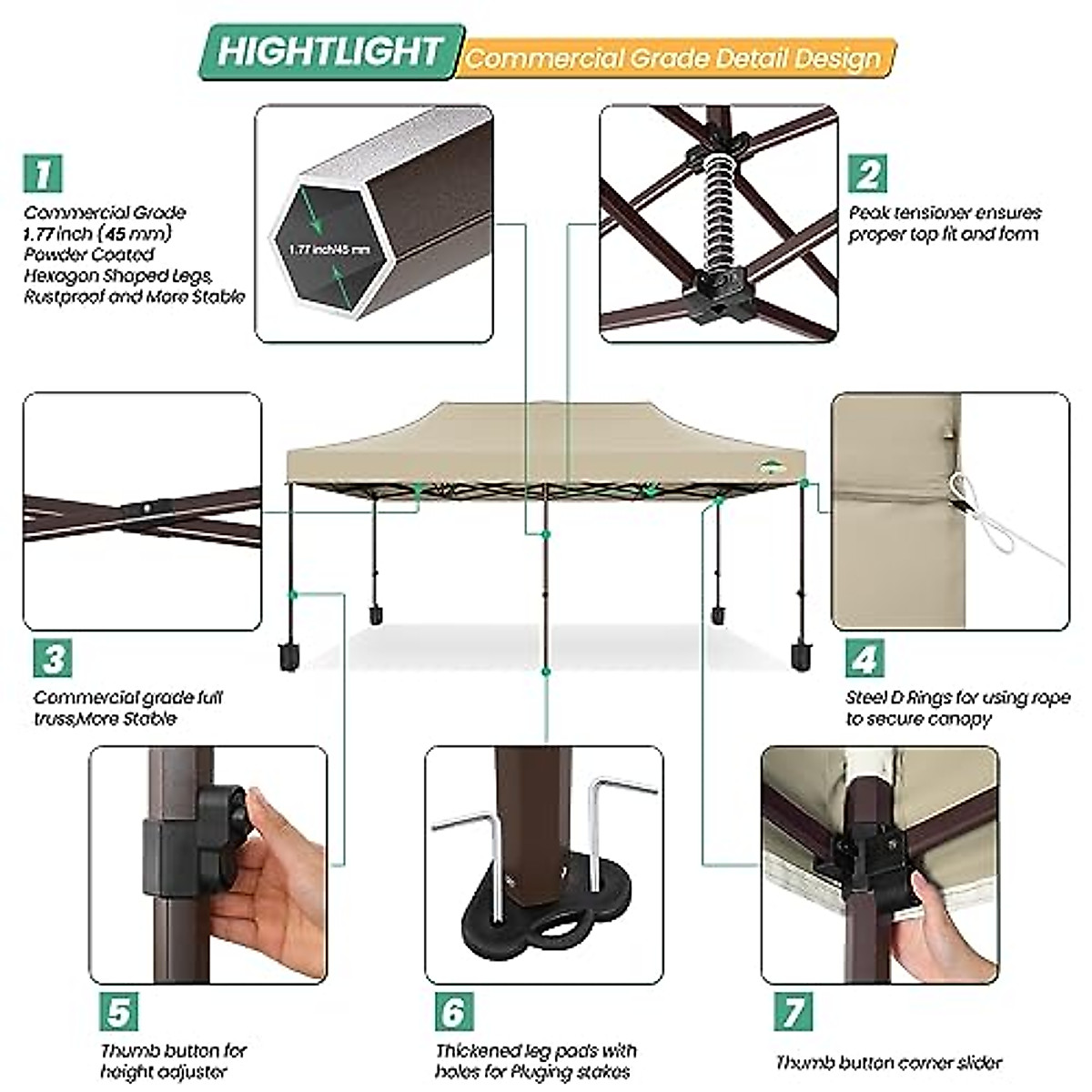 HIGHTLIGHT Commercial Grade Detail Design

1

Commercial Grade 1.77 inch (45 mm) Powder Coated Hexagon Shaped Legs, Rustproof and More Stable

1.77 inch/45 mm

2

Peak tensioner ensures proper top fit and form

3

Commercial grade full truss,More Stable

4

Steel D Rings for using rope to secure canopy

5

Thumb button for height adjuster

6

Thickened leg pads with holes for Pluging stakes

7

Thumb button corner slider