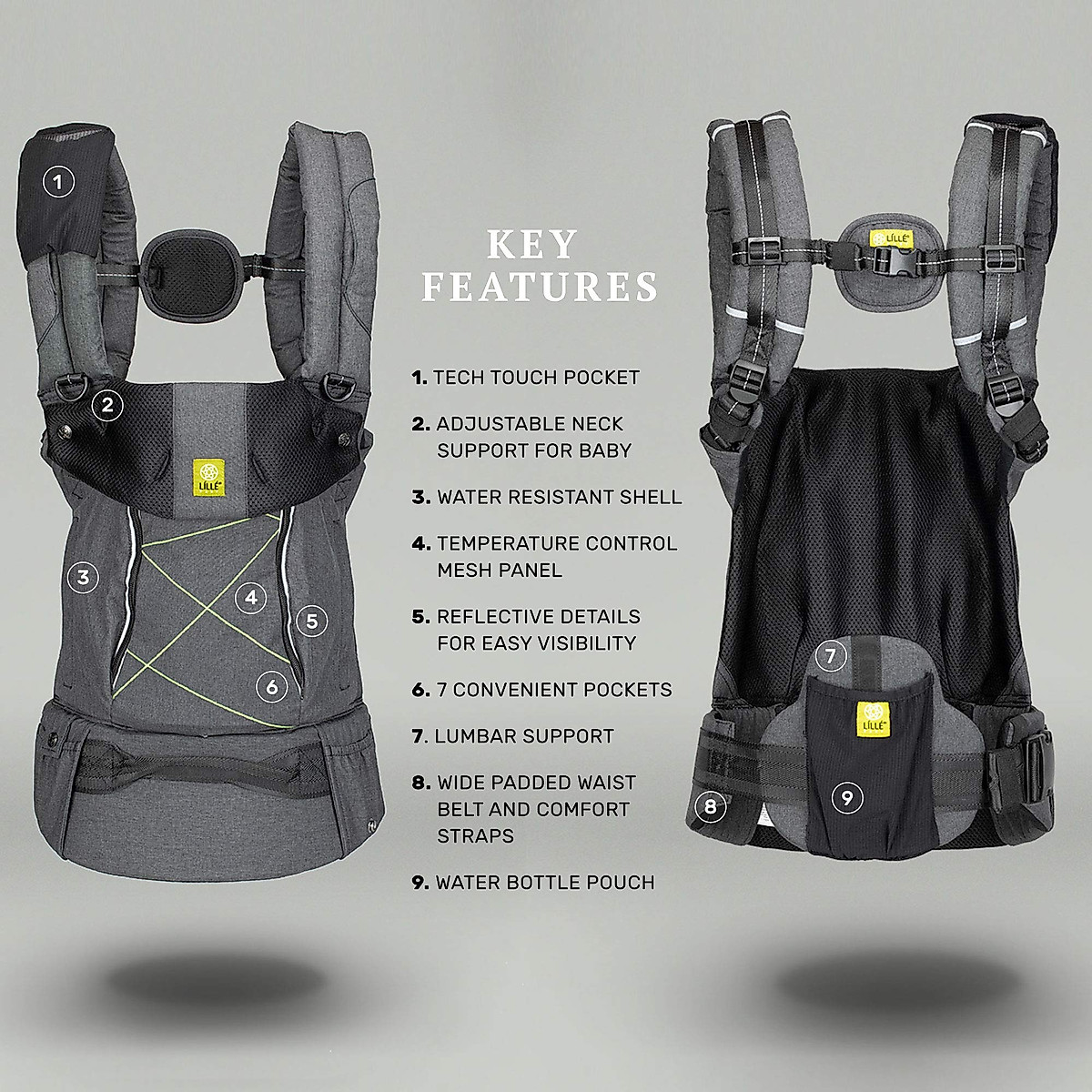 1

2

LÍLLÉ

3

4

5

6

KEY FEATURES

1. TECH TOUCH POCKET

2. ADJUSTABLE NECK SUPPORT FOR BABY

3. WATER RESISTANT SHELL

4. TEMPERATURE CONTROL MESH PANEL

5. REFLECTIVE DETAILS FOR EASY VISIBILITY

6. 7 CONVENIENT POCKETS

7. LUMBAR SUPPORT

8. WIDE PADDED WAIST BELT AND COMFORT STRAPS

9. WATER BOTTLE POUCH

LÍLLÉ

7

LÍLLÉ

8

9