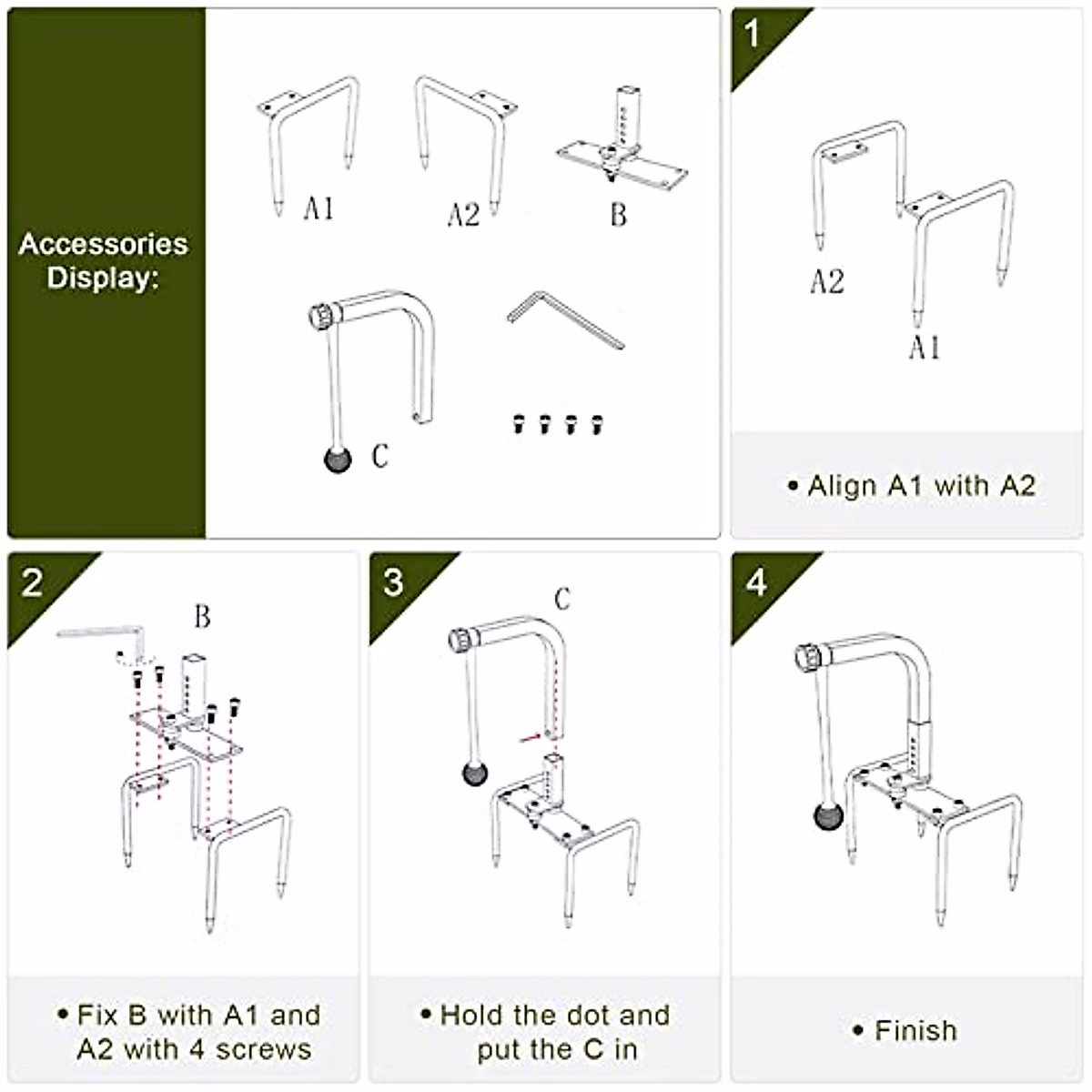 Accessories Display:

A1

A2

B

C

1

A2

A1

• Align A1 with A2

2

B

• Fix B with A1 and A2 with 4 screws

3

C

• Hold the dot and put the C in

4

• Finish