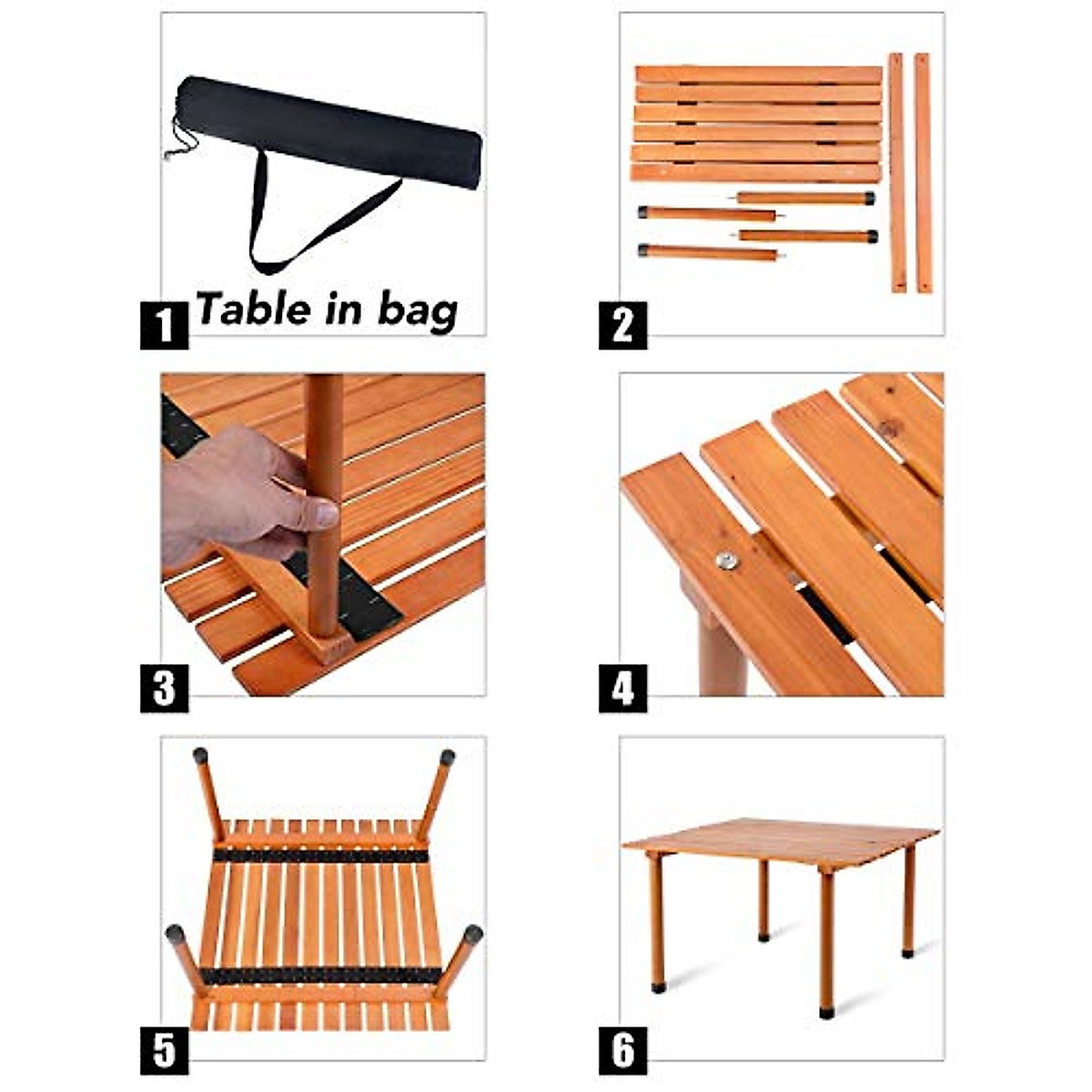 1 Table in bag

2

3

4

5

6