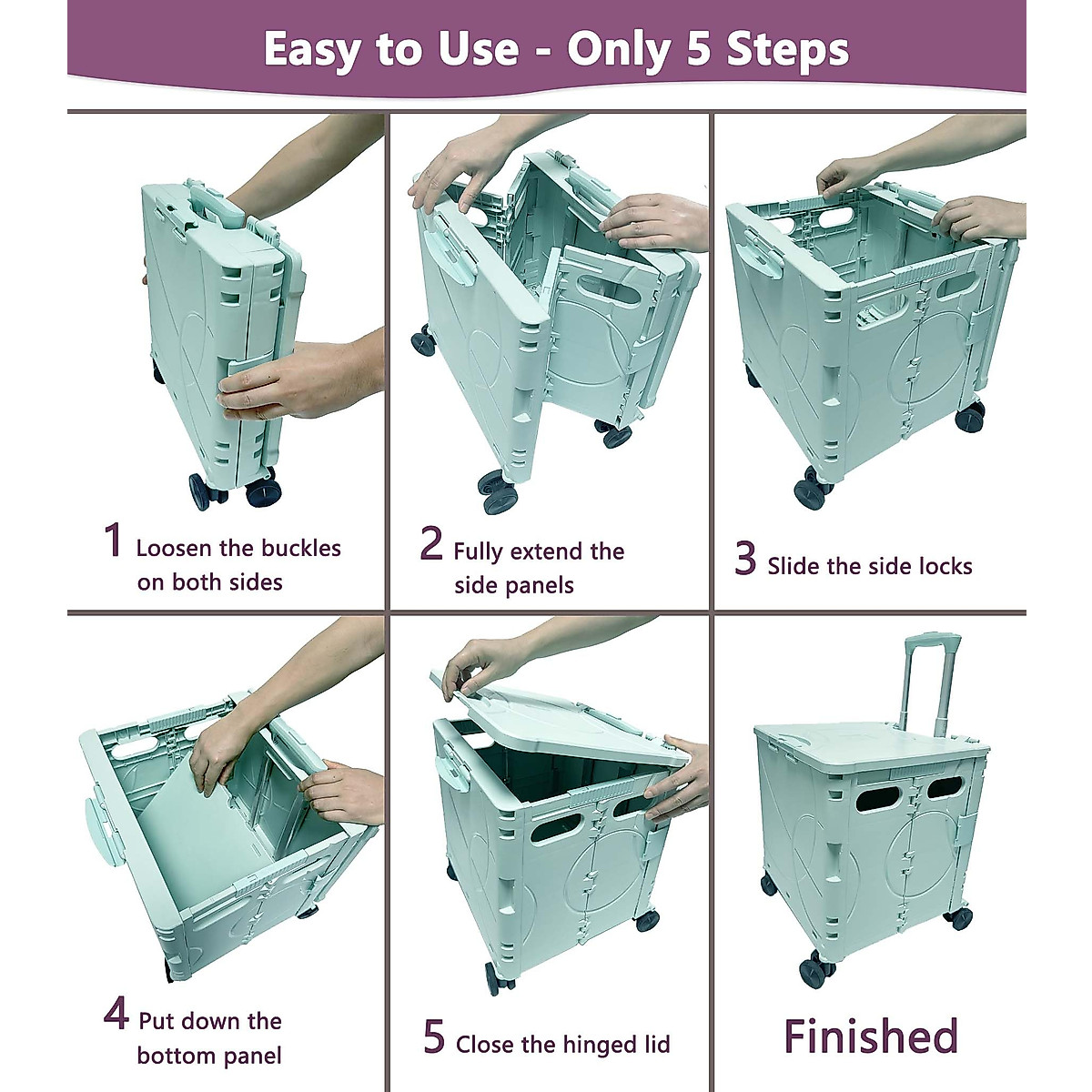 Easy to Use - Only 5 Steps

1 Loosen the buckles on both sides

2 Fully extend the side panels

3 Slide the side locks

4 Put down the bottom panel

5 Close the hinged lid

Finished