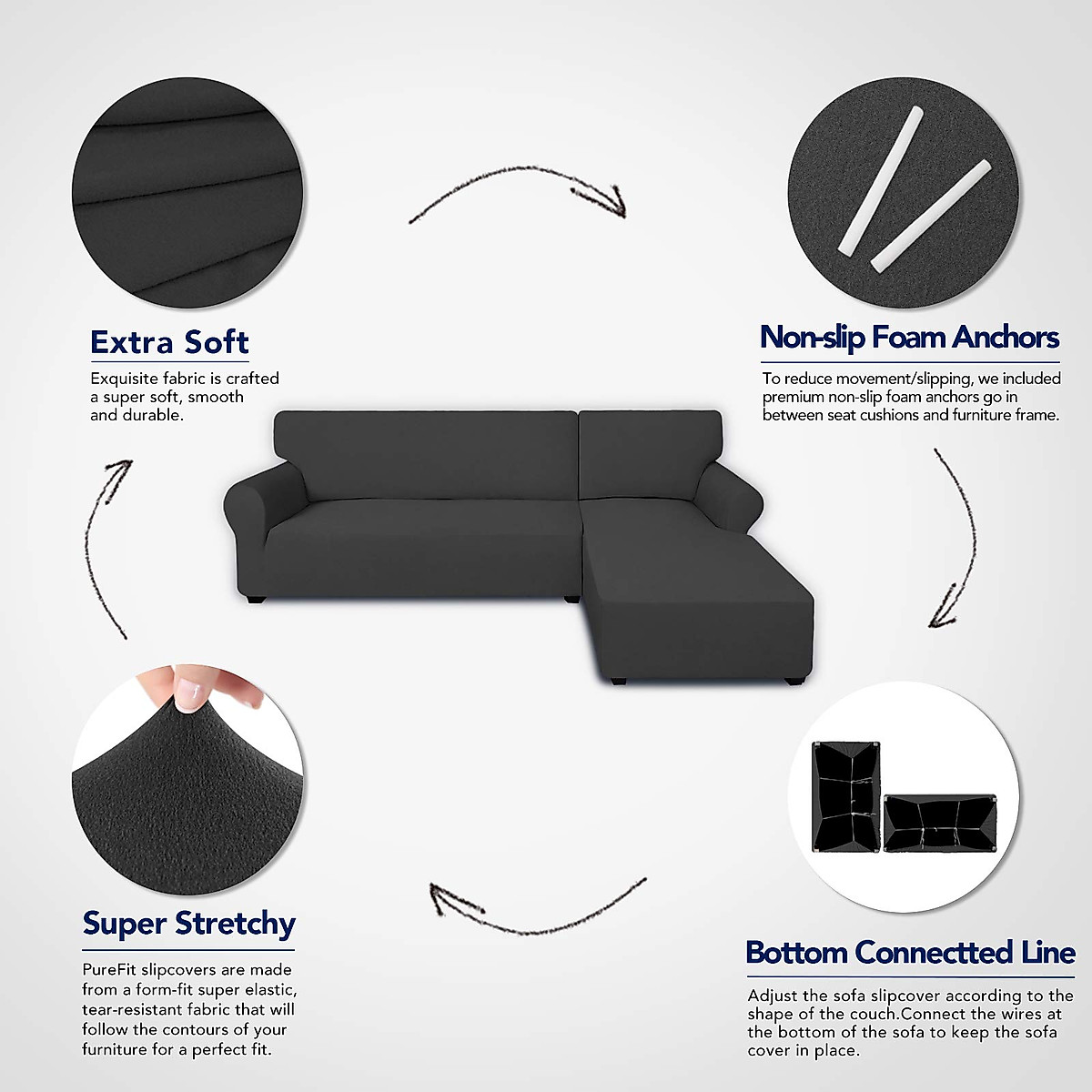 Extra Soft

Exquisite fabric is crafted a super soft, smooth and durable.

Non-slip Foam Anchors

To reduce movement/slipping, we included premium non-slip foam anchors go in between seat cushions and furniture frame.

Super Stretchy

PureFit slipcovers are made from a form-fit super elastic, tear-resistant fabric that will follow the contours of your furniture for a perfect fit.

Bottom Connectted Line

Adjust the sofa slipcover according to the shape of the couch.Connect the wires at the bottom of the sofa to keep the sofa cover in place.