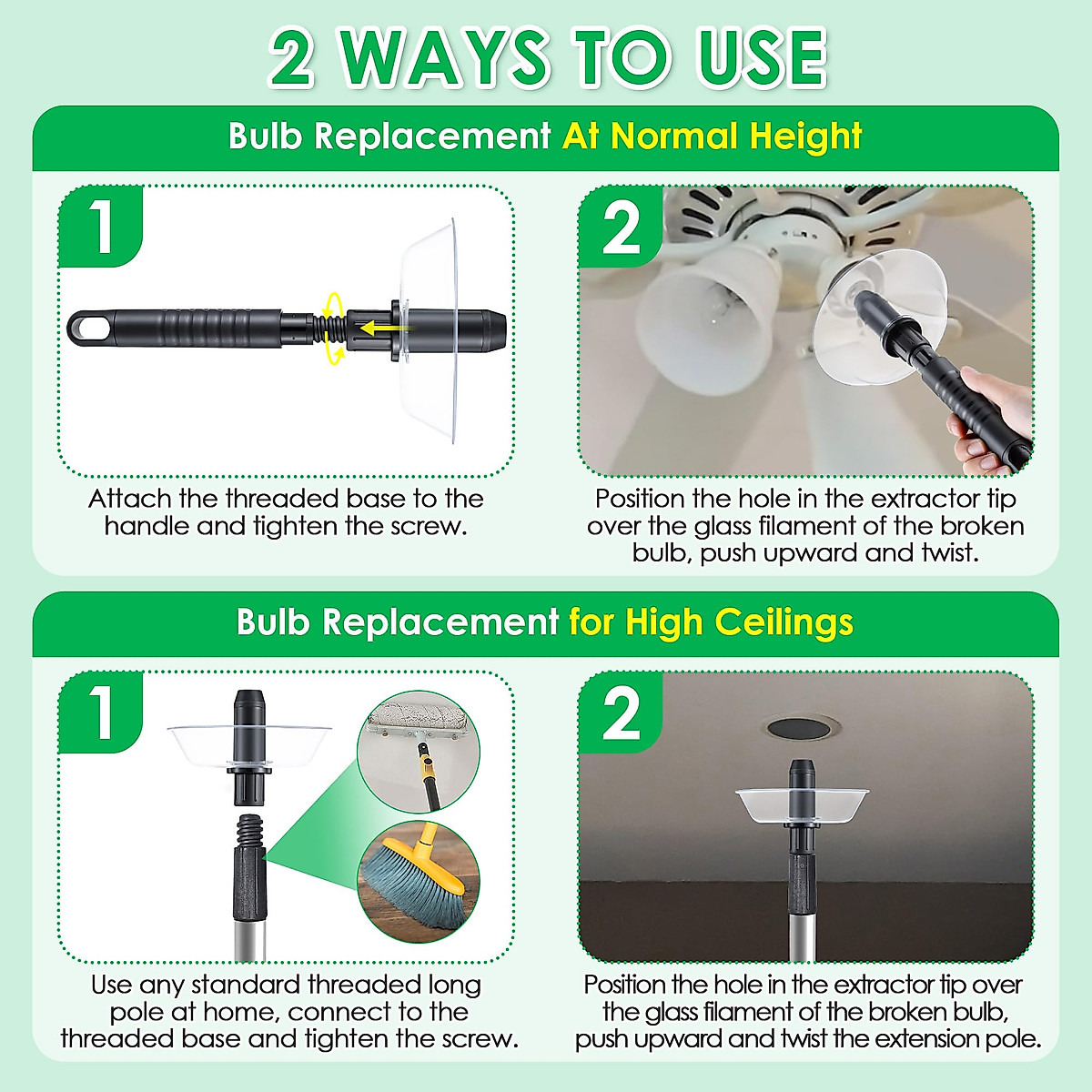 2 WAYS TO USE

Bulb Replacement At Normal Height

1

Attach the threaded base to the handle and tighten the screw.

2

Position the hole in the extractor tip over the glass filament of the broken bulb, push upward and twist.

Bulb Replacement for High Ceilings

1

Use any standard threaded long pole at home, connect to the threaded base and tighten the screw.

2

Position the hole in the extractor tip over the glass filament of the broken bulb, push upward and twist the extension pole.