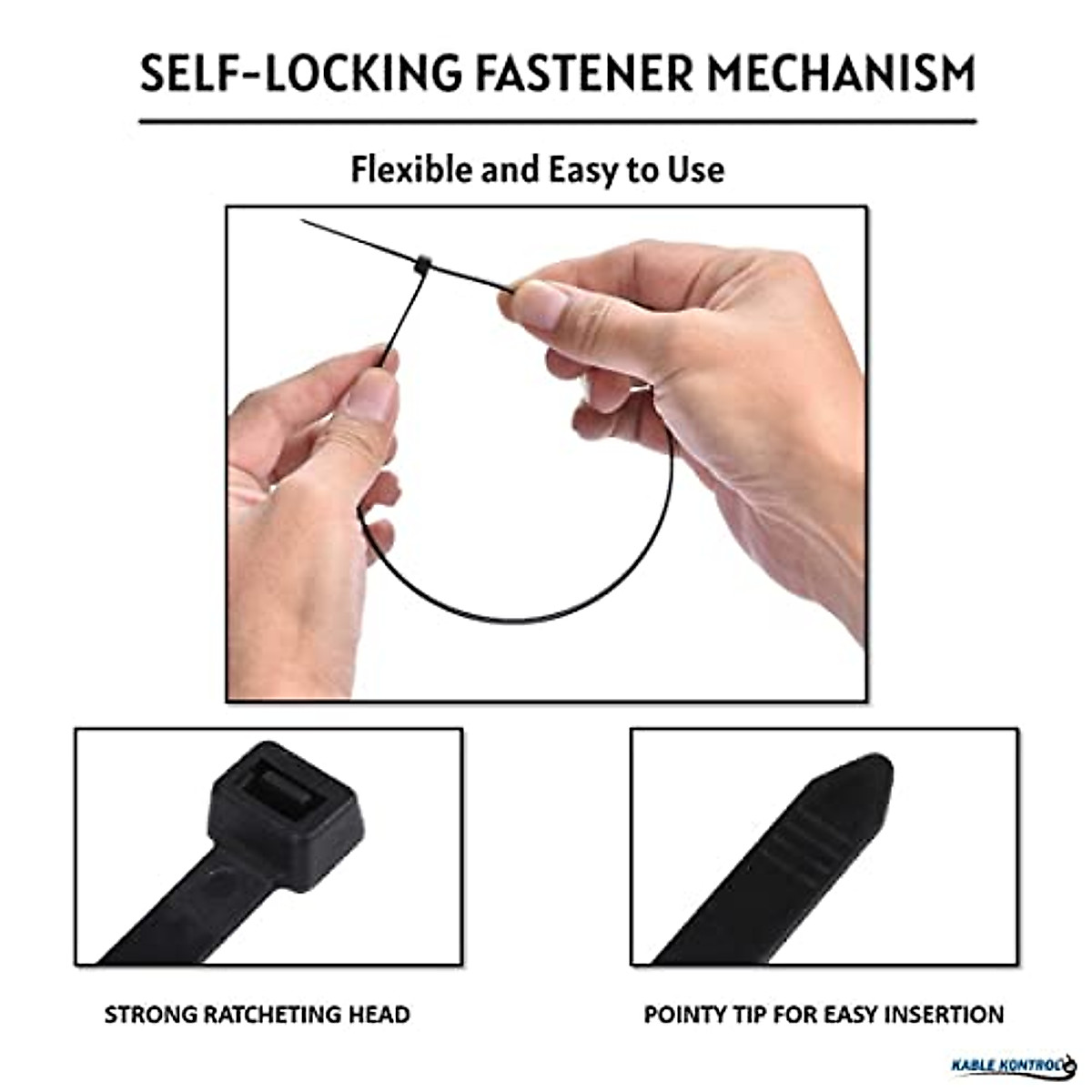 SELF-LOCKING FASTENER MECHANISM

Flexible and Easy to Use

STRONG RATCHETING HEAD

POINTY TIP FOR EASY INSERTION

KABLE KONTROL