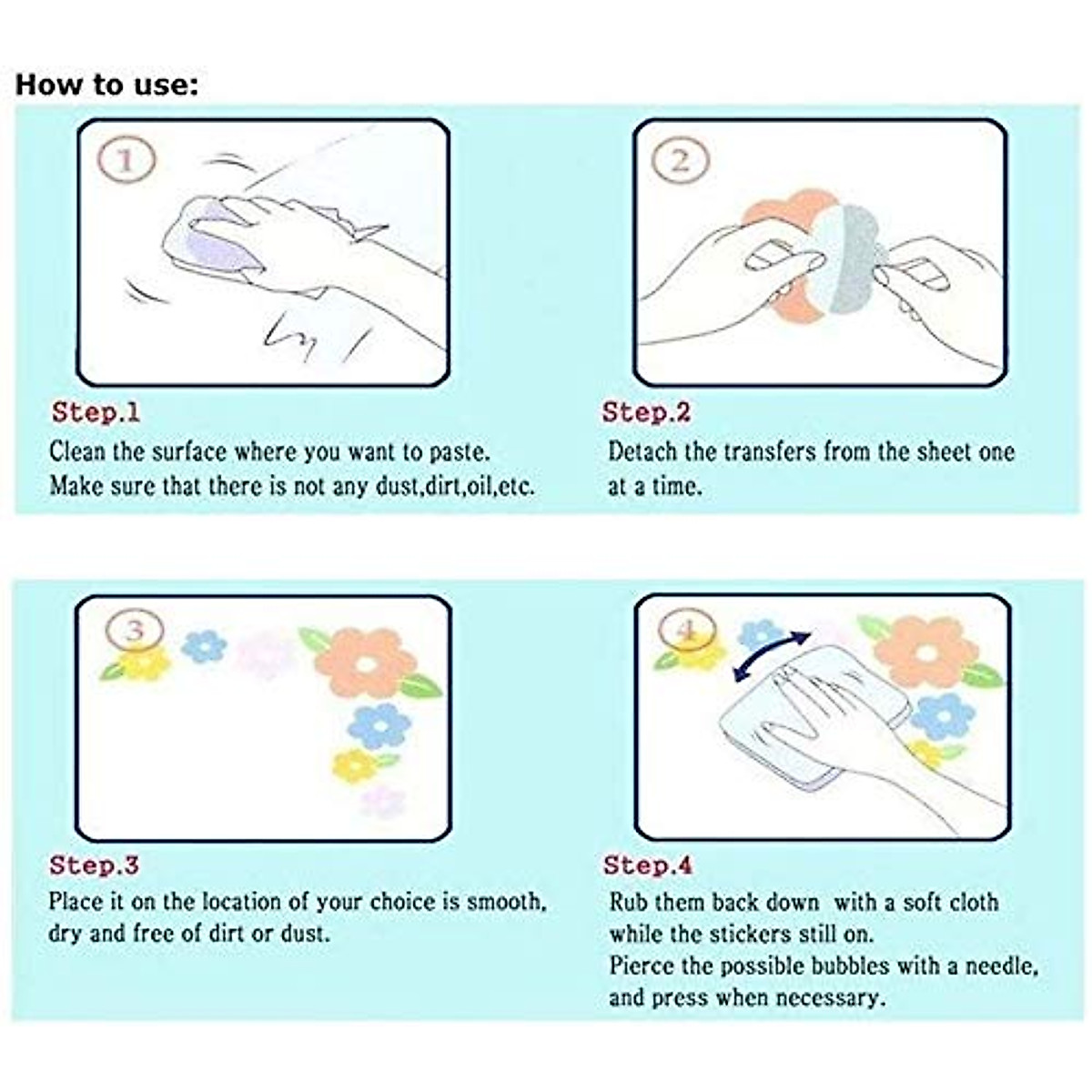 How to use:

1

Step.1
Clean the surface where you want to paste. Make sure that there is not any dust,dirt,oil,etc.

2

Step.2
Detach the transfers from the sheet one at a time.

3

Step.3
Place it on the location of your choice is smooth, dry and free of dirt or dust.

4

Step.4
Rub them back down with a soft cloth while the stickers still on.
Pierce the possible bubbles with a needle, and press when necessary.